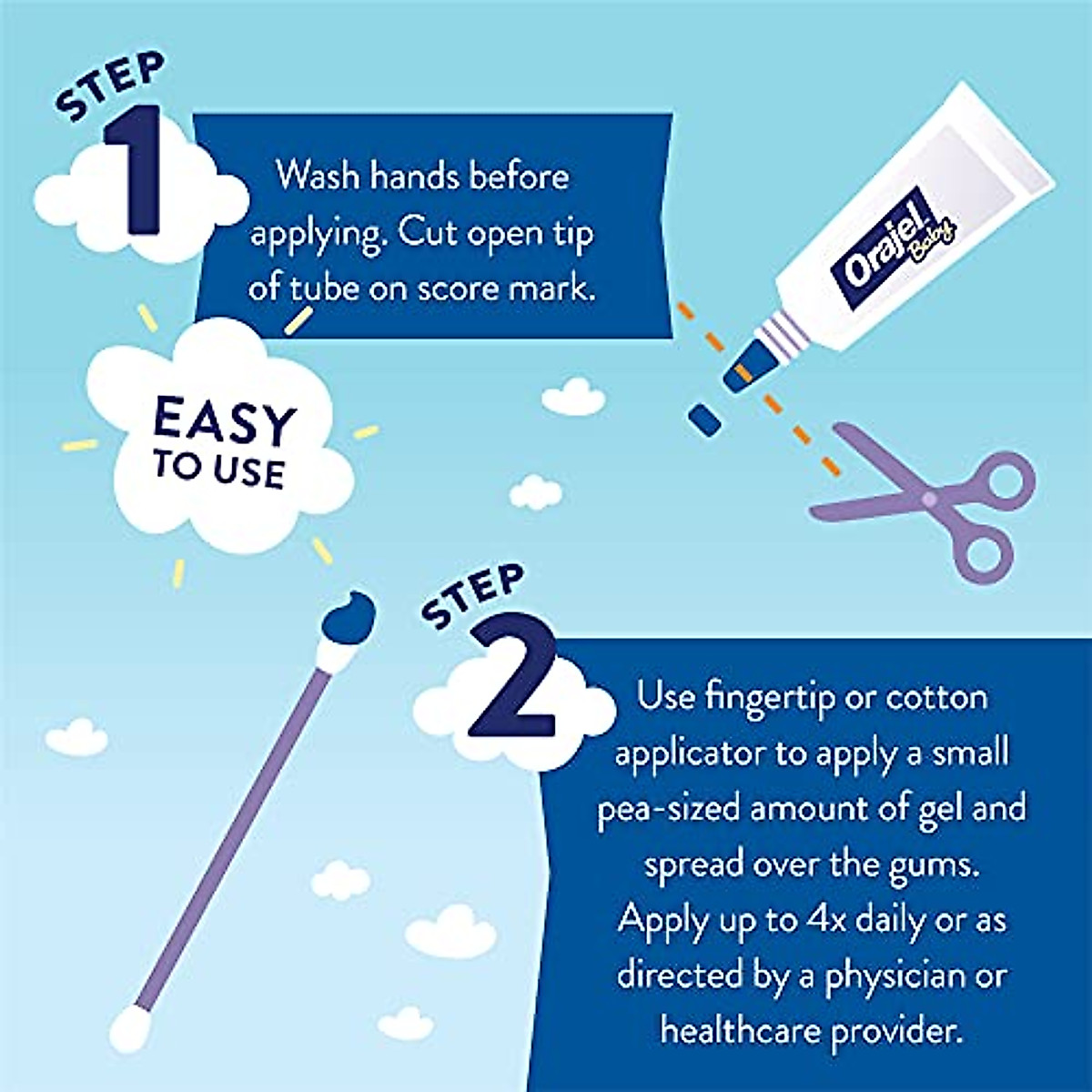 STEP 1

Wash hands before applying. Cut open tip of tube on score mark.

Orajel Baby

EASY TO USE

STEP 2

Use fingertip or cotton applicator to apply a small pea-sized amount of gel and spread over the gums. Apply up to 4x daily or as directed by a physician or healthcare provider.