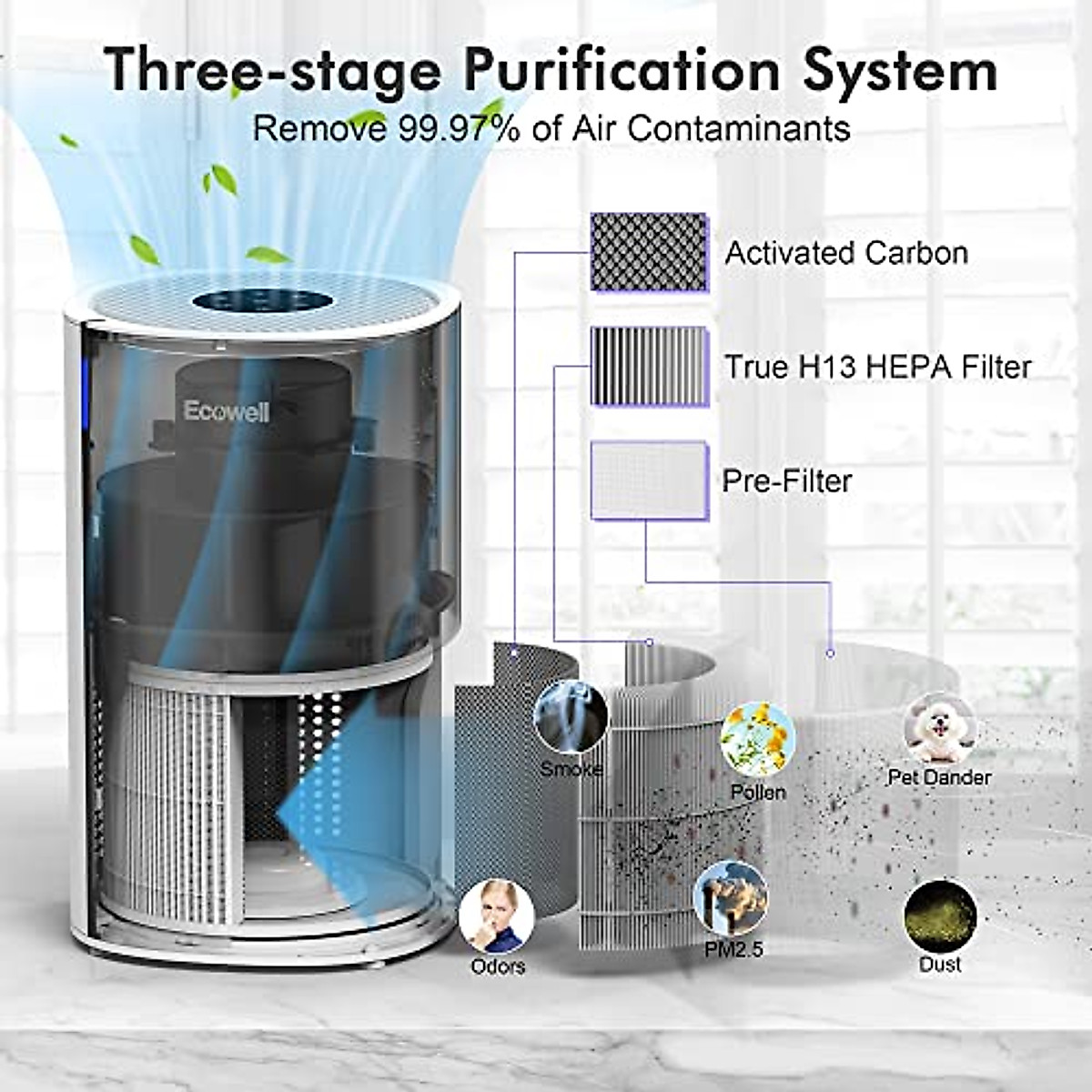 Three-stage Purification System
Remove 99.97% of Air Contaminants

Activated Carbon

True H13 HEPA Filter

Pre-Filter

Ecowell

Smoke

Pollen

Pet Dander

Odors

PM2.5

Dust