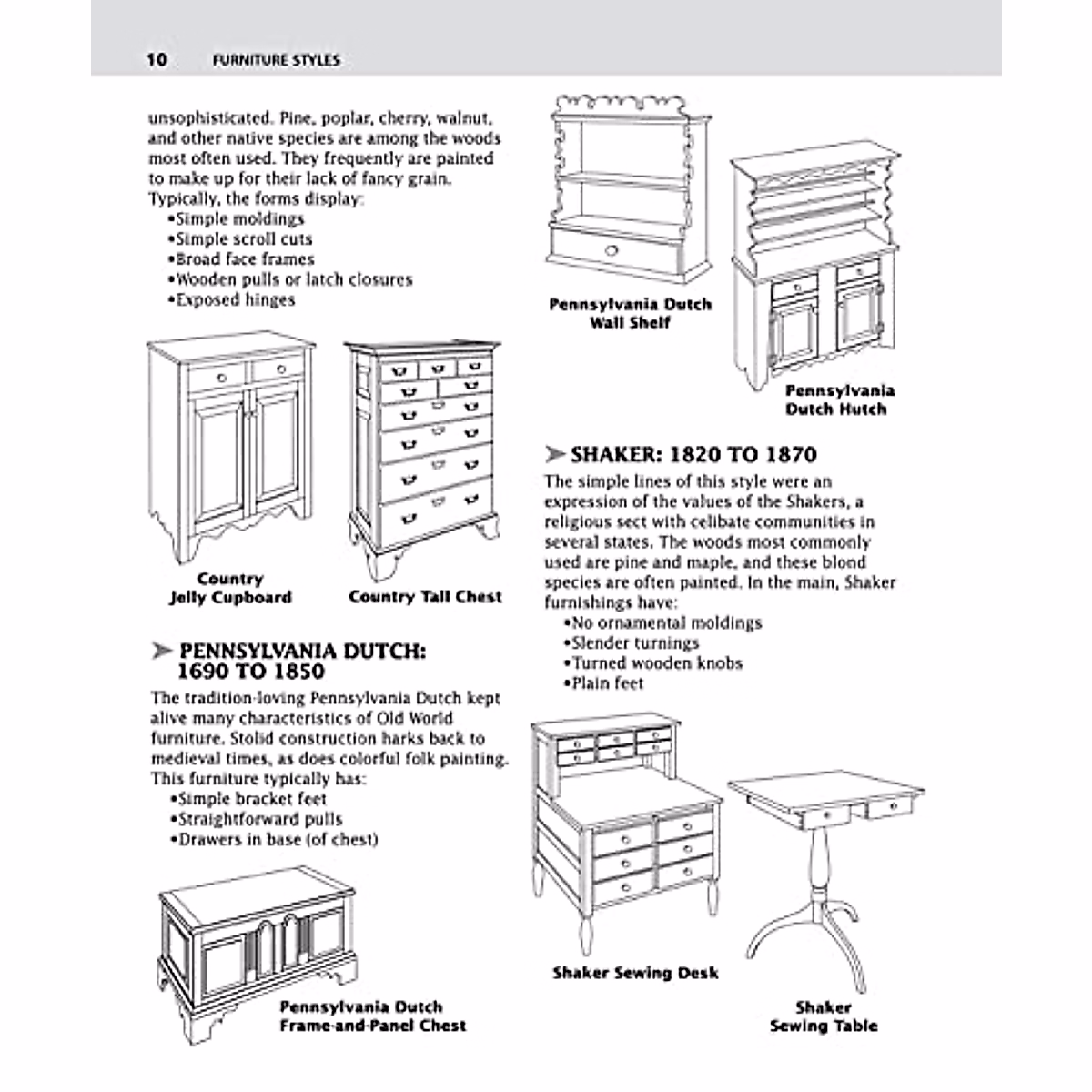 10 FURNITURE STYLES

unsophisticated. Pine, poplar, cherry, walnut, and other native species are among the woods most often used. They frequently are painted to make up for their lack of fancy grain. Typically, the forms display:
•Simple moldings
•Simple scroll cuts
•Broad face frames
•Wooden pulls or latch closures
•Exposed hinges

Country Jelly Cupboard

Country Tall Chest

➤ PENNSYLVANIA DUTCH: 1690 TO 1850

The tradition-loving Pennsylvania Dutch kept alive many characteristics of Old World furniture. Stolid construction harks back to medieval times, as does colorful folk painting. This furniture typically has:
•Simple bracket feet
•Straightforward pulls
•Drawers in base (of chest)

Pennsylvania Dutch Frame-and-Panel Chest

Pennsylvania Dutch Wall Shelf

Pennsylvania Dutch Hutch

➤ SHAKER: 1820 TO 1870

The simple lines of this style were an expression of the values of the Shakers, a religious sect with celibate communities in several states. The woods most commonly used are pine and maple, and these blond species are often painted. In the main, Shaker furnishings have:
•No ornamental moldings
•Slender turnings
•Turned wooden knobs
•Plain feet

Shaker Sewing Desk

Shaker Sewing Table