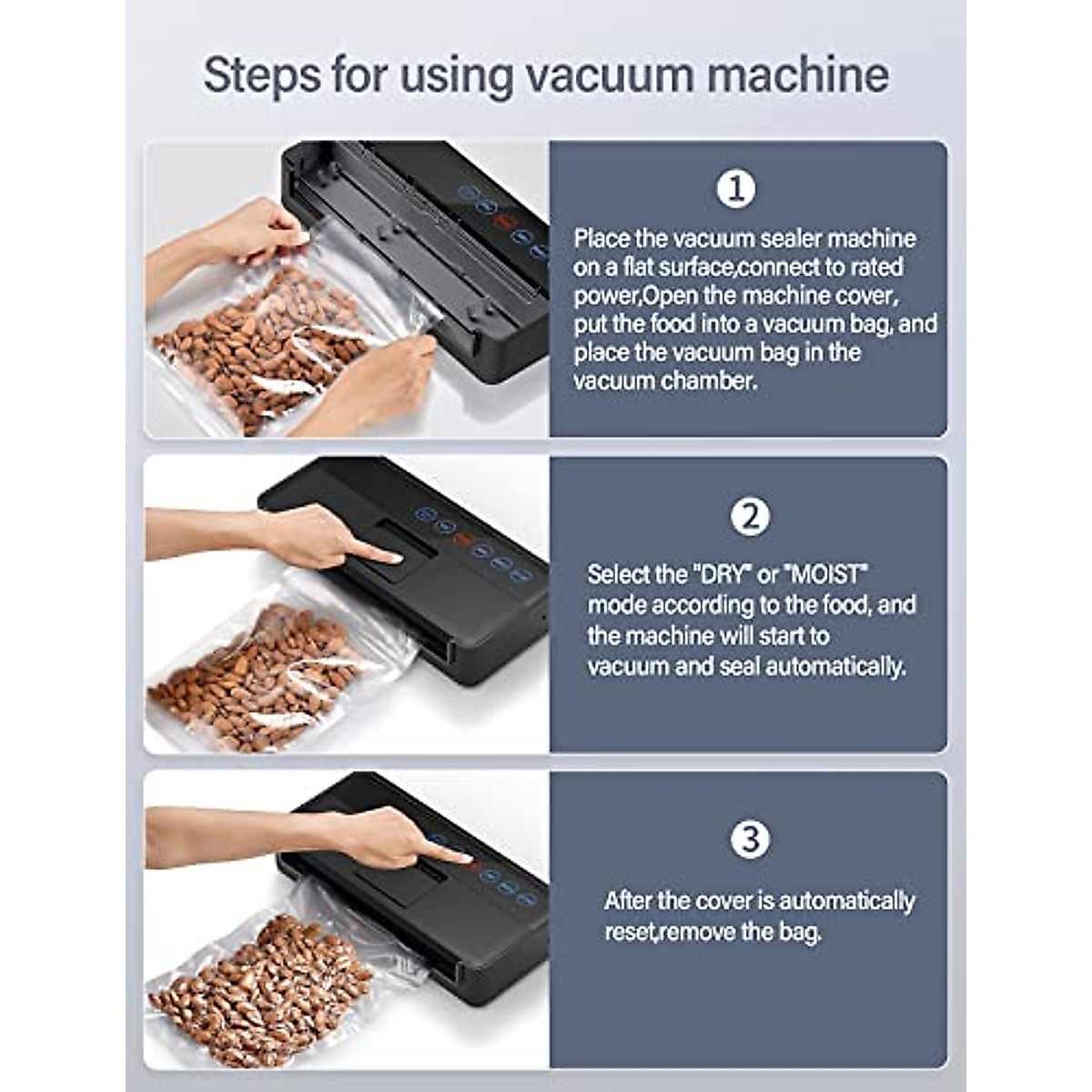 Steps for using vacuum machine

①

Place the vacuum sealer machine on a flat surface,connect to rated power,Open the machine cover, put the food into a vacuum bag, and place the vacuum bag in the vacuum chamber.

②

Select the "DRY" or "MOIST" mode according to the food, and the machine will start to vacuum and seal automatically.

③

After the cover is automatically reset,remove the bag.