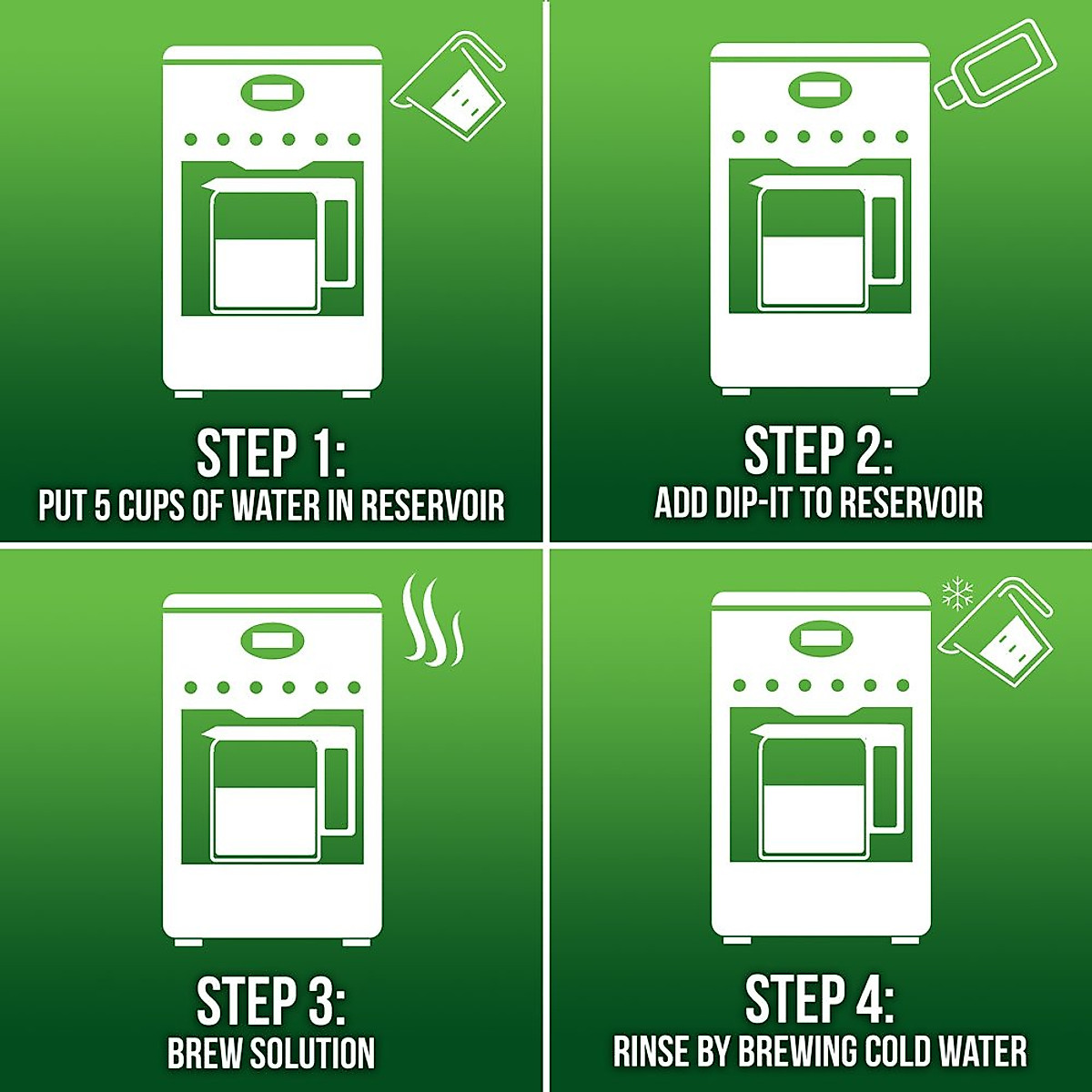 STEP 1:
PUT 5 CUPS OF WATER IN RESERVOIR

STEP 2:
ADD DIP-IT TO RESERVOIR

STEP 3:
BREW SOLUTION

STEP 4:
RINSE BY BREWING COLD WATER