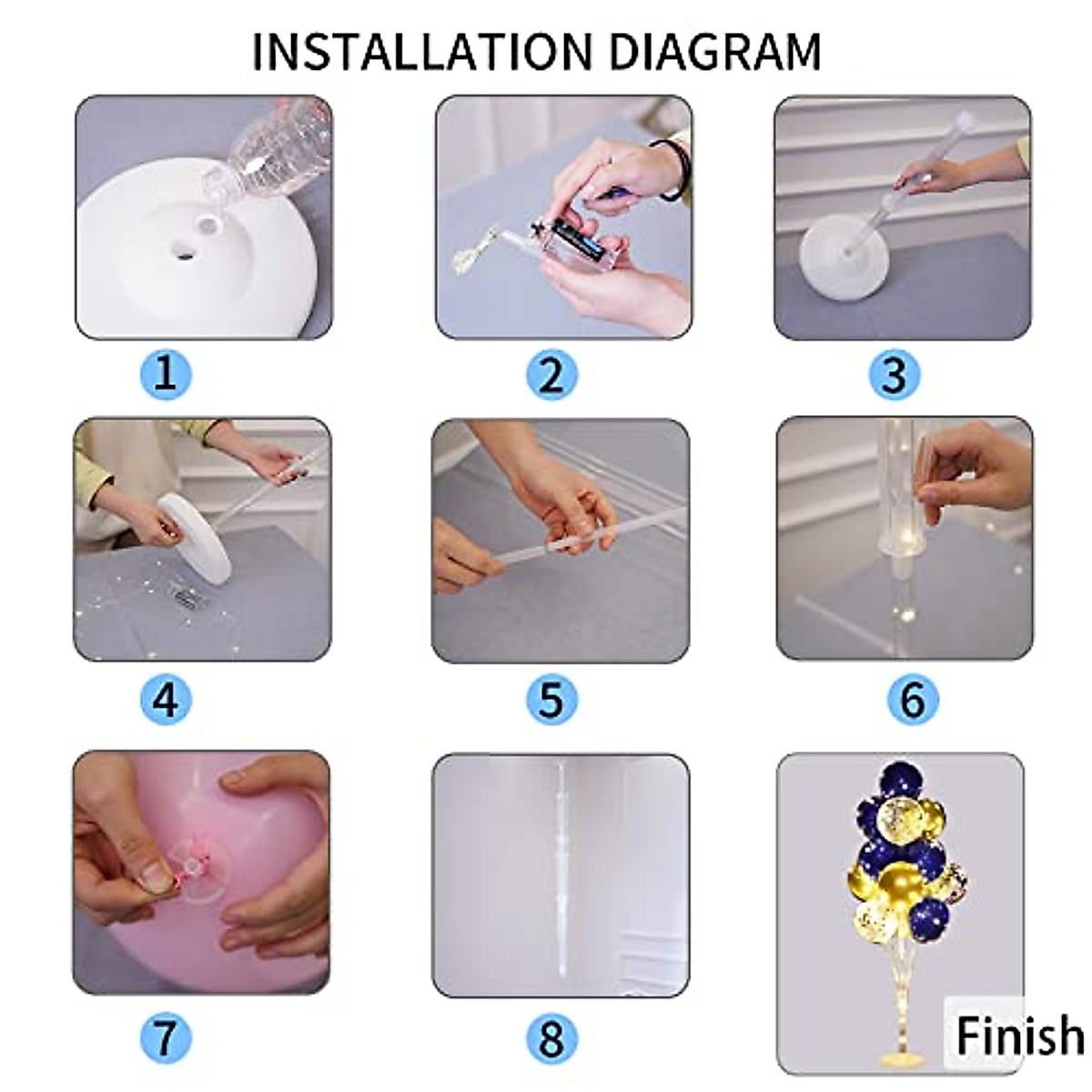 INSTALLATION DIAGRAM

1

2

3

4

5

6

7

8

Finish