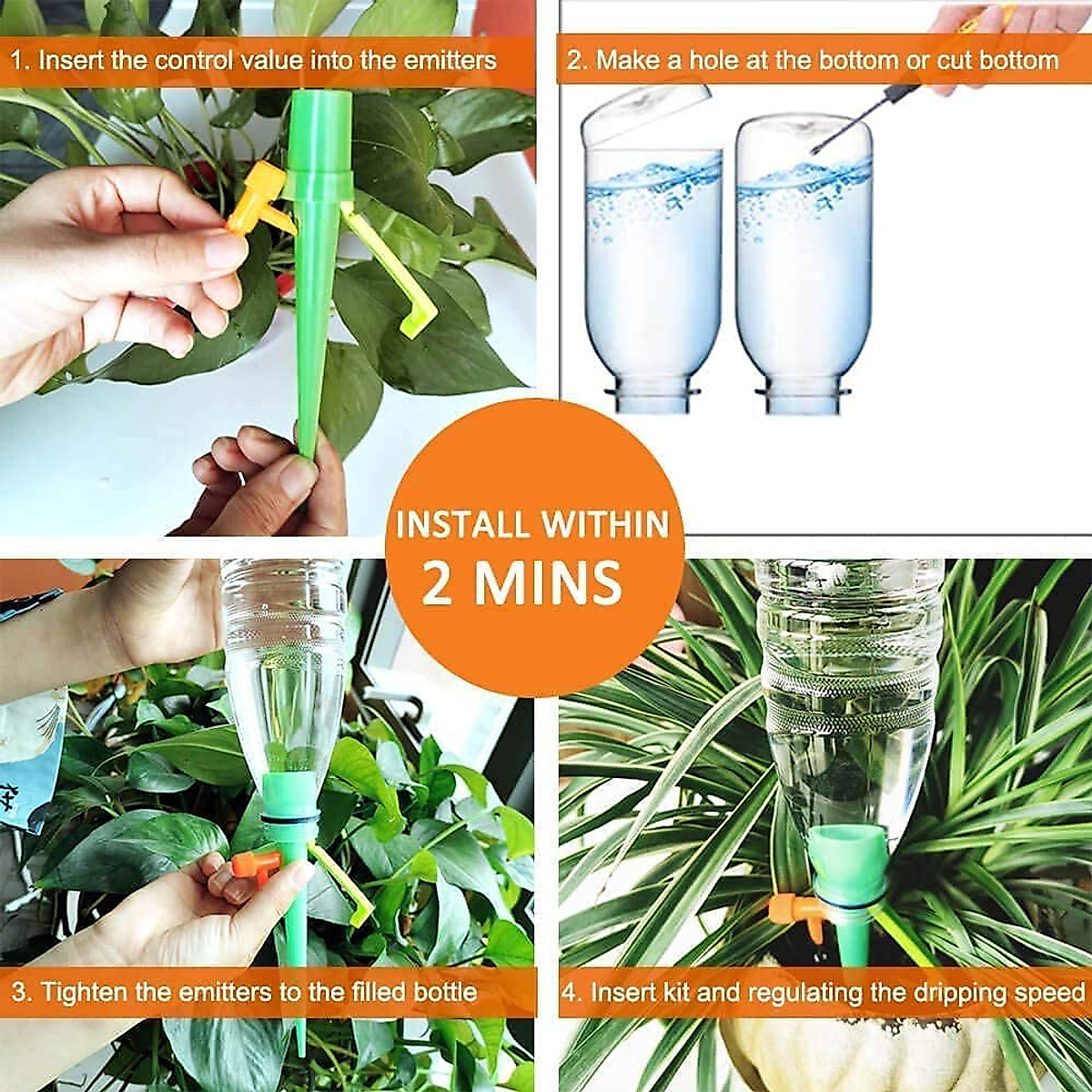 1. Insert the control value into the emitters

2. Make a hole at the bottom or cut bottom

INSTALL WITHIN
2 MINS

3. Tighten the emitters to the filled bottle

4. Insert kit and regulating the dripping speed