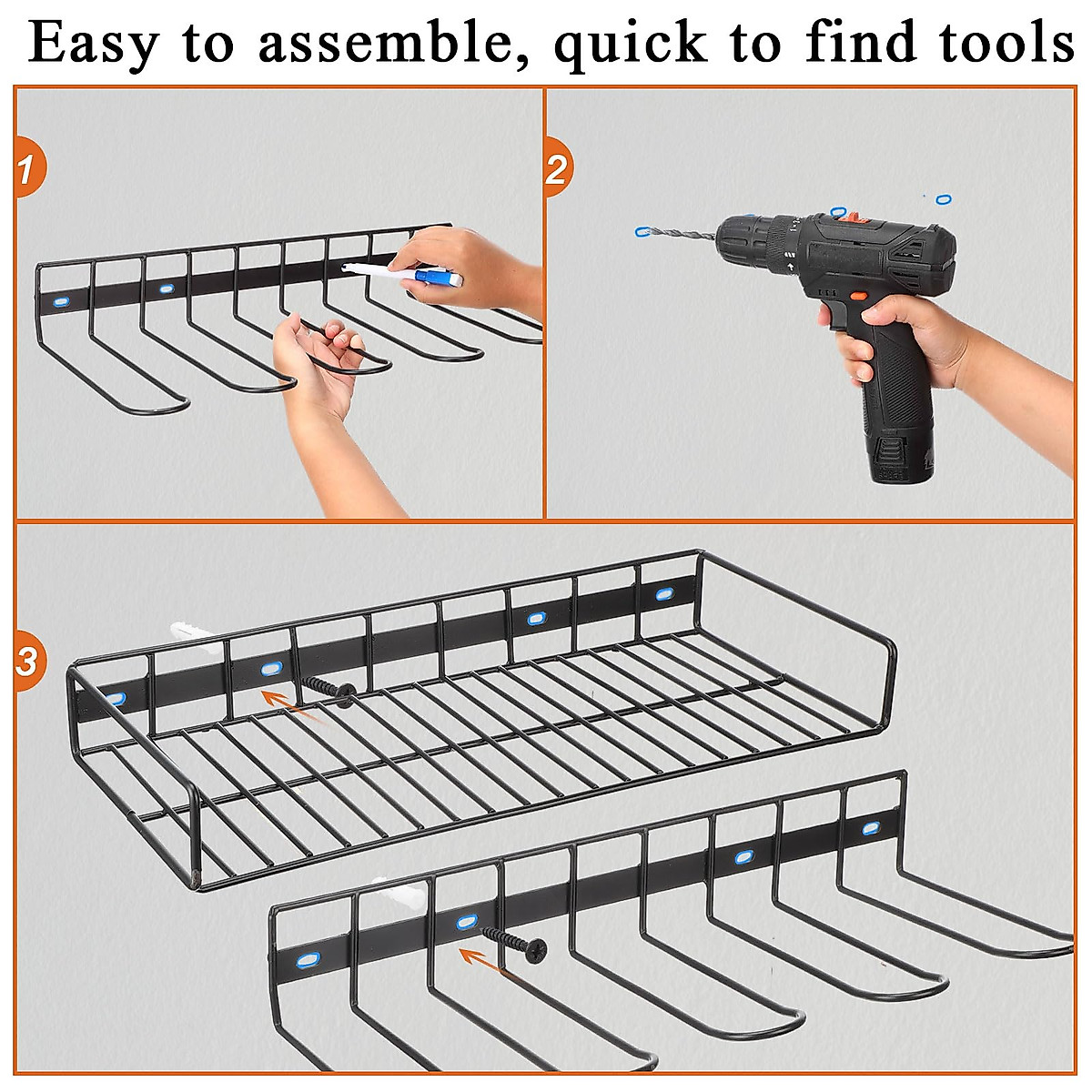 Easy to assemble, quick to find tools

1

2

3