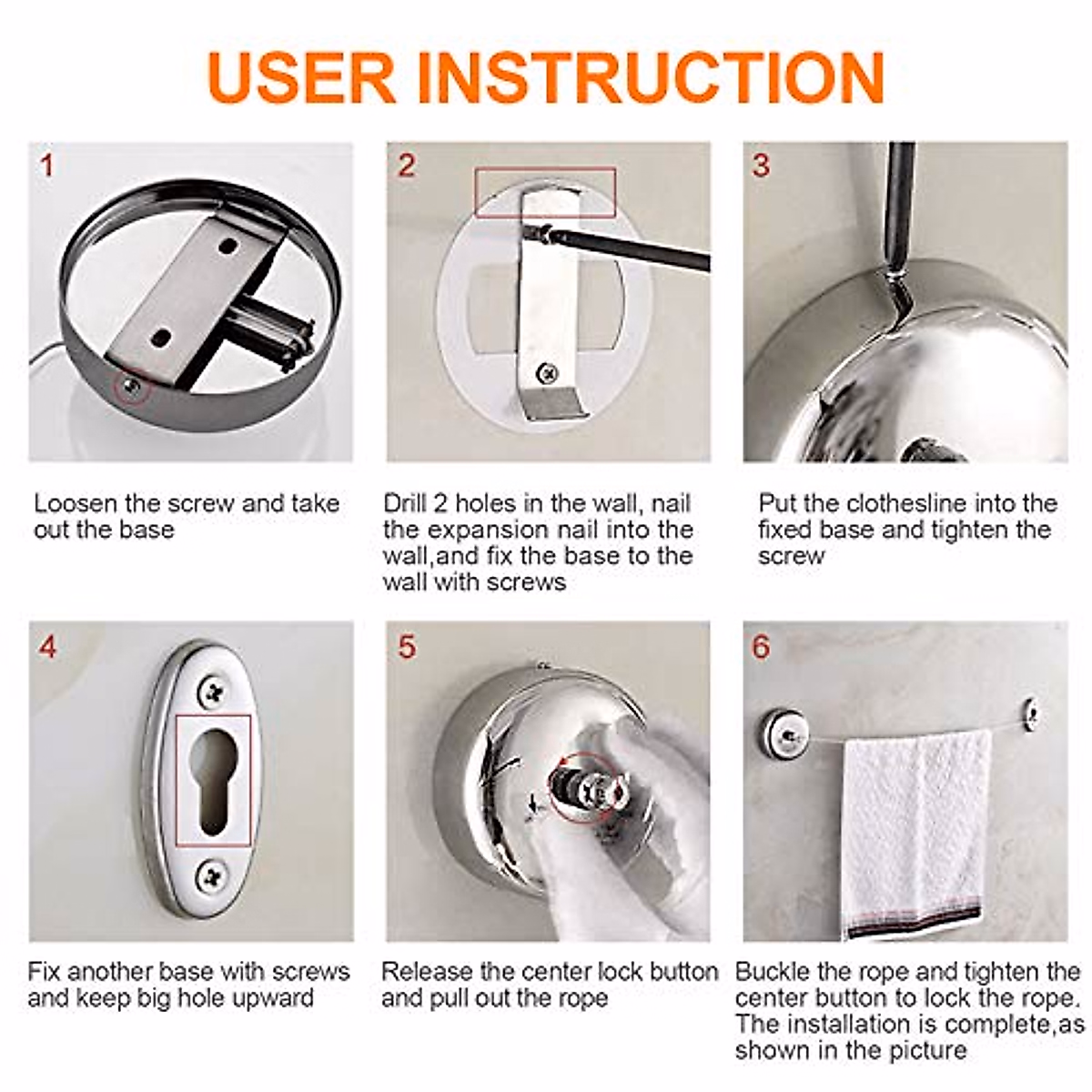 USER INSTRUCTION

1

Loosen the screw and take out the base

2

Drill 2 holes in the wall, nail the expansion nail into the wall,and fix the base to the wall with screws

3

Put the clothesline into the fixed base and tighten the screw

4

Fix another base with screws and keep big hole upward

5

Release the center lock button and pull out the rope

6

Buckle the rope and tighten the center button to lock the rope. The installation is complete,as shown in the picture