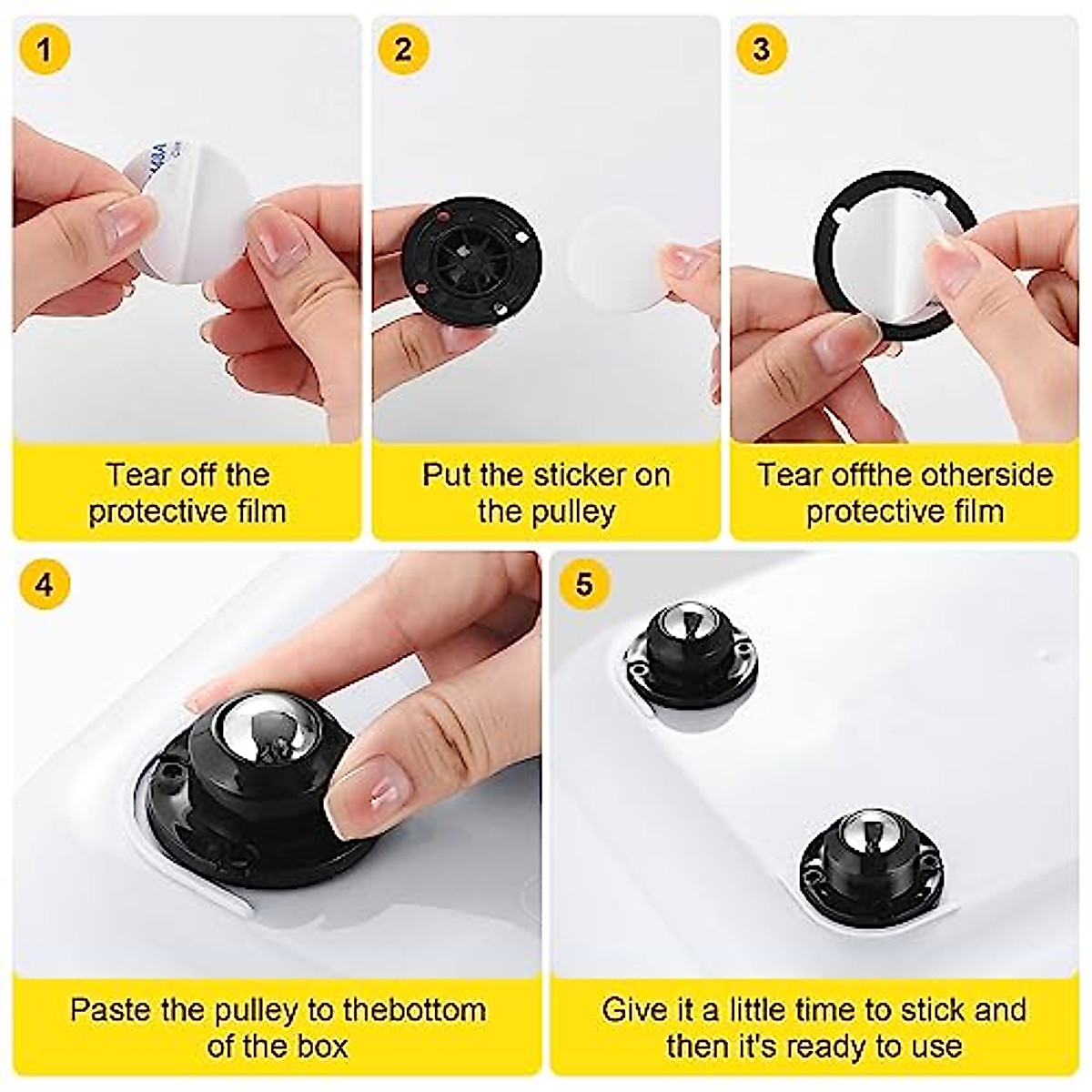 1

Tear off the protective film

2

Put the sticker on the pulley

3

Tear offthe otherside protective film

4

Paste the pulley to thebottom of the box

5

Give it a little time to stick and then it's ready to use