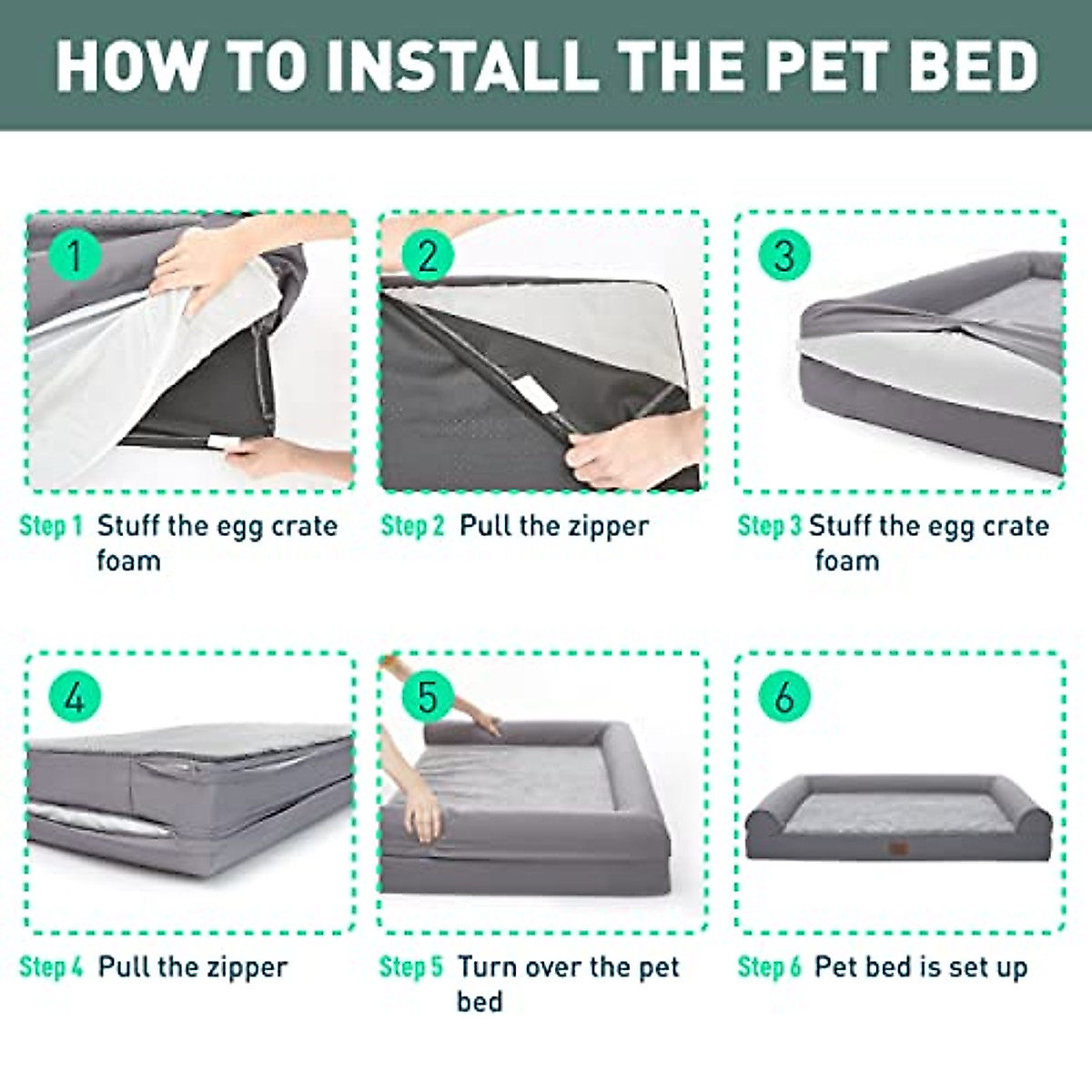 HOW TO INSTALL THE PET BED

1

Step 1 Stuff the egg crate foam

2

Step 2 Pull the zipper

3

Step 3 Stuff the egg crate foam

4

Step 4 Pull the zipper

5

Step 5 Turn over the pet bed

6

Step 6 Pet bed is set up