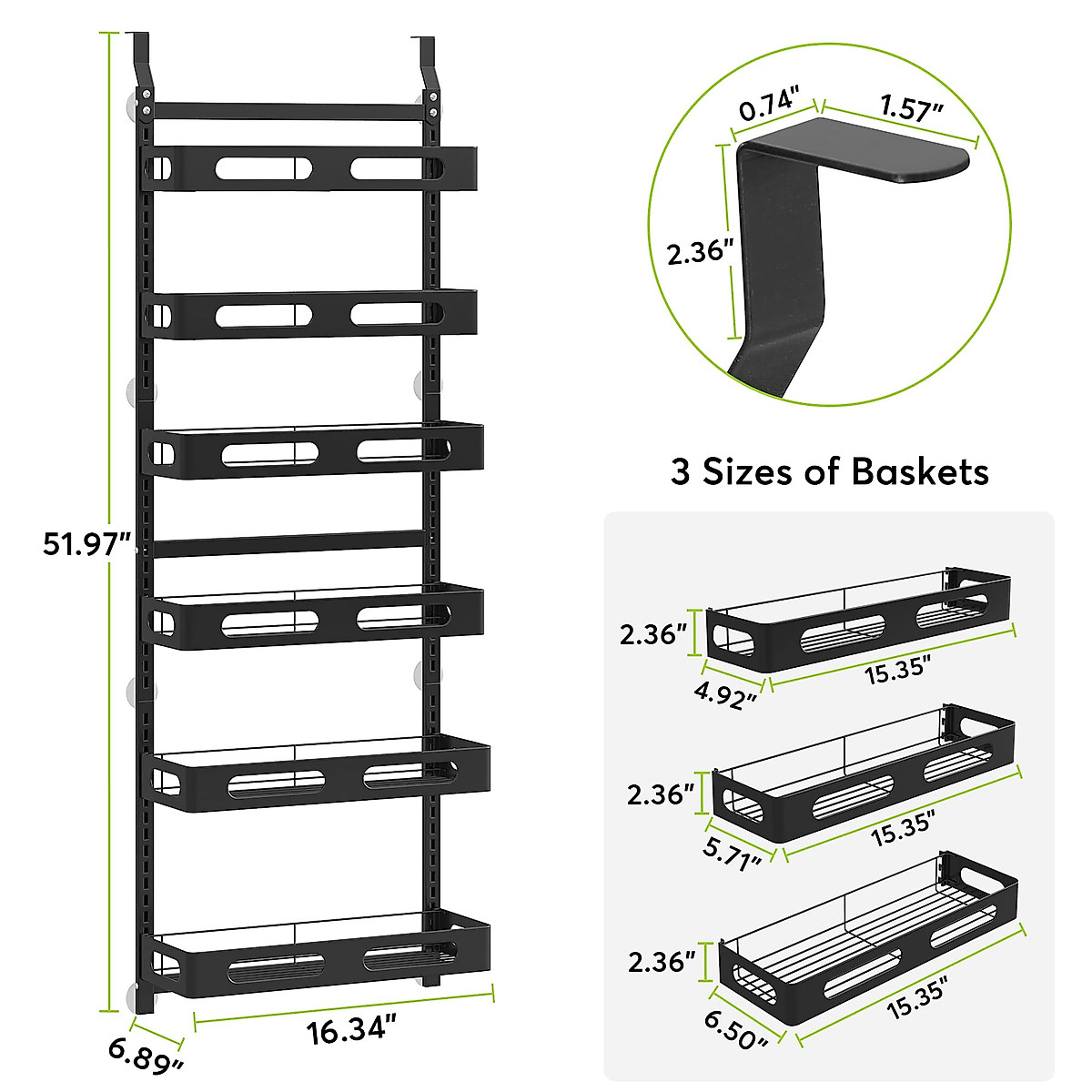 51.97"

6.89"

16.34"

0.74"

1.57"

2.36"

3 Sizes of Baskets

2.36"

4.92"

15.35"

2.36"

5.71"

15.35"

2.36"

6.50"

15.35"