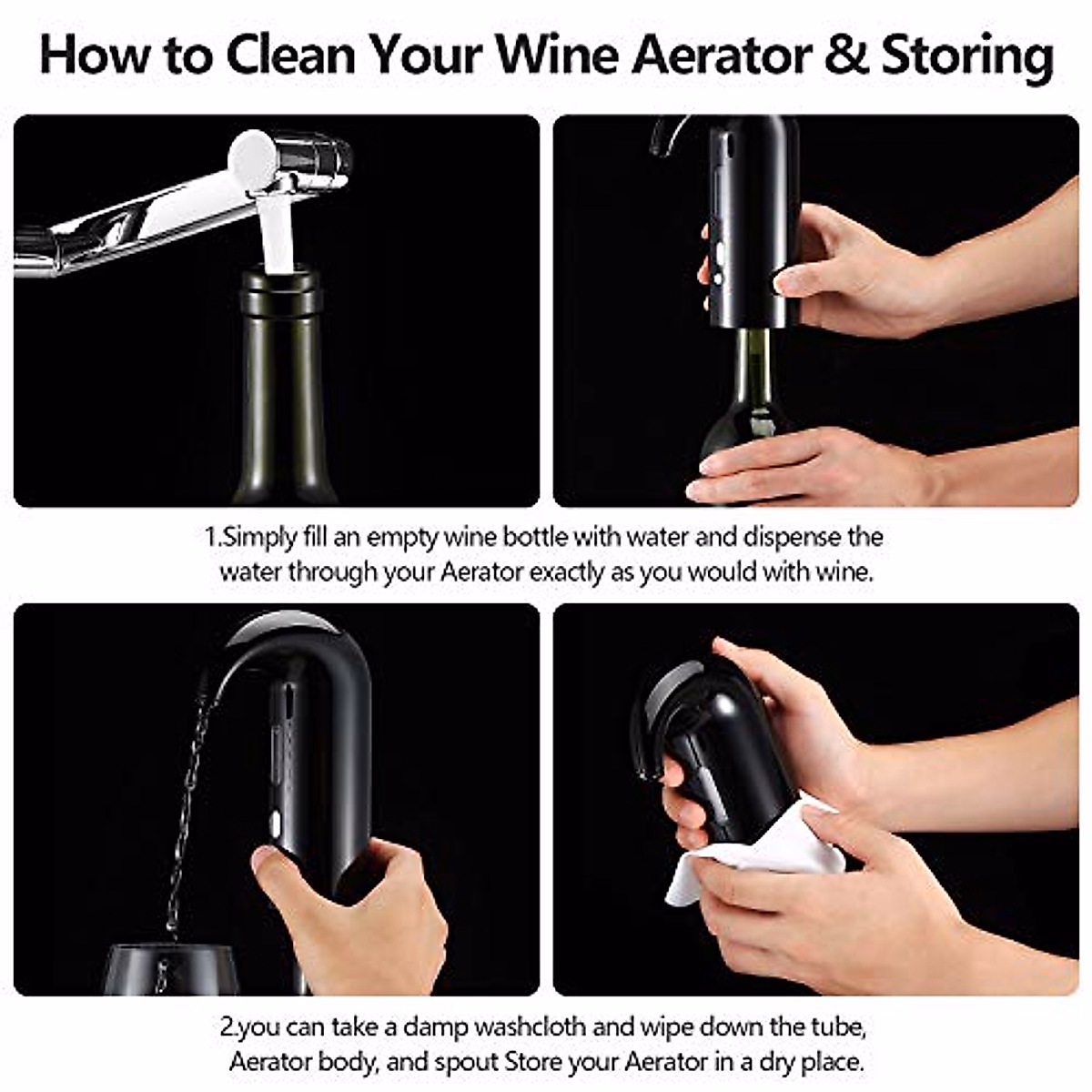 How to Clean Your Wine Aerator & Storing

1.Simply fill an empty wine bottle with water and dispense the water through your Aerator exactly as you would with wine.

2.you can take a damp washcloth and wipe down the tube, Aerator body, and spout Store your Aerator in a dry place.