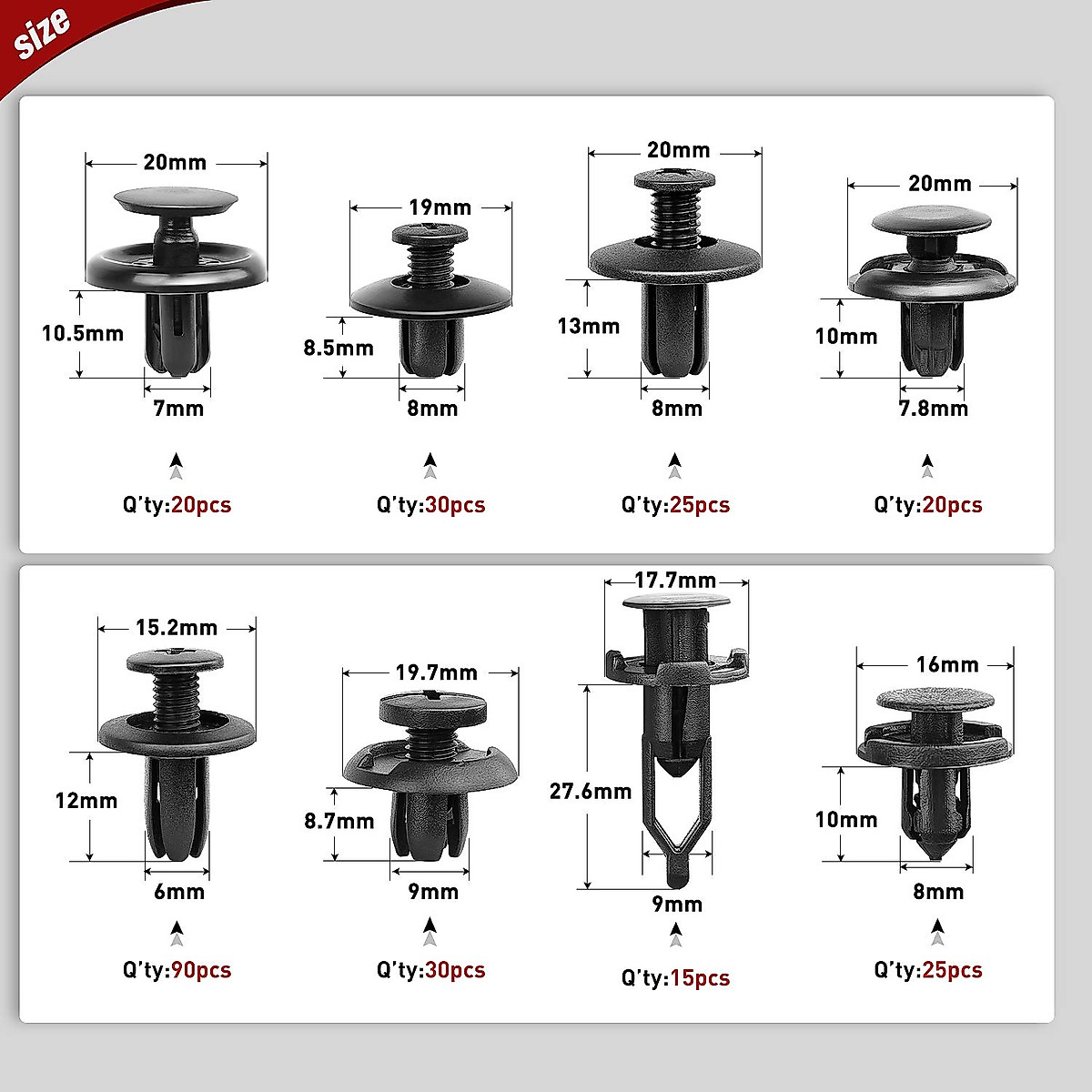 size

20mm
10.5mm
7mm
Q'ty:20pcs

19mm
8.5mm
8mm
Q'ty:30pcs

20mm
13mm
8mm
Q'ty:25pcs

20mm
10mm
7.8mm
Q'ty:20pcs

15.2mm
12mm
6mm
Q'ty:90pcs

19.7mm
8.7mm
9mm
Q'ty:30pcs

17.7mm
27.6mm
9mm
Q'ty:15pcs

16mm
10mm
8mm
Q'ty:25pcs