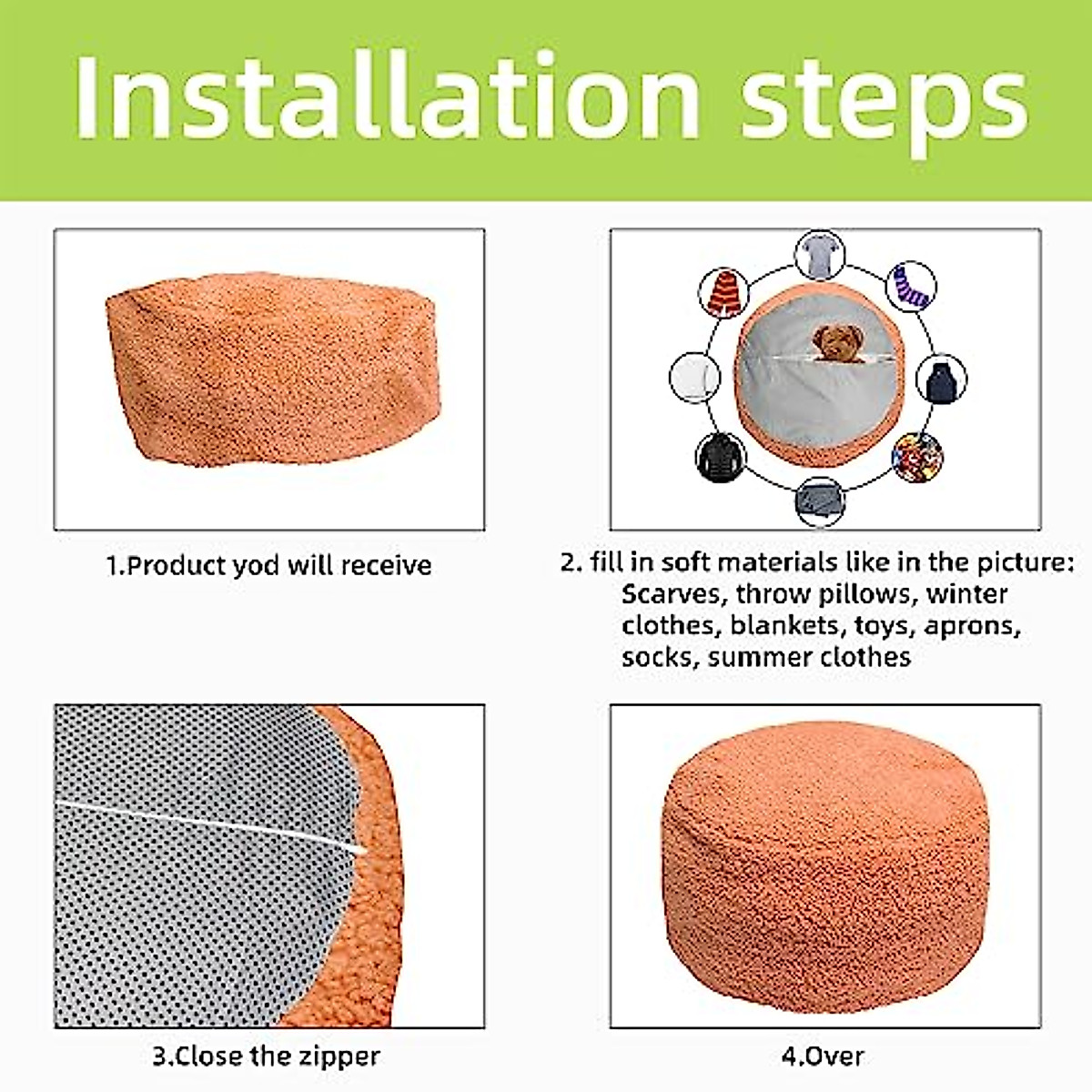 Installation steps

1.Product yod will receive

2. fill in soft materials like in the picture: Scarves, throw pillows, winter clothes, blankets, toys, aprons, socks, summer clothes

3.Close the zipper

4.Over