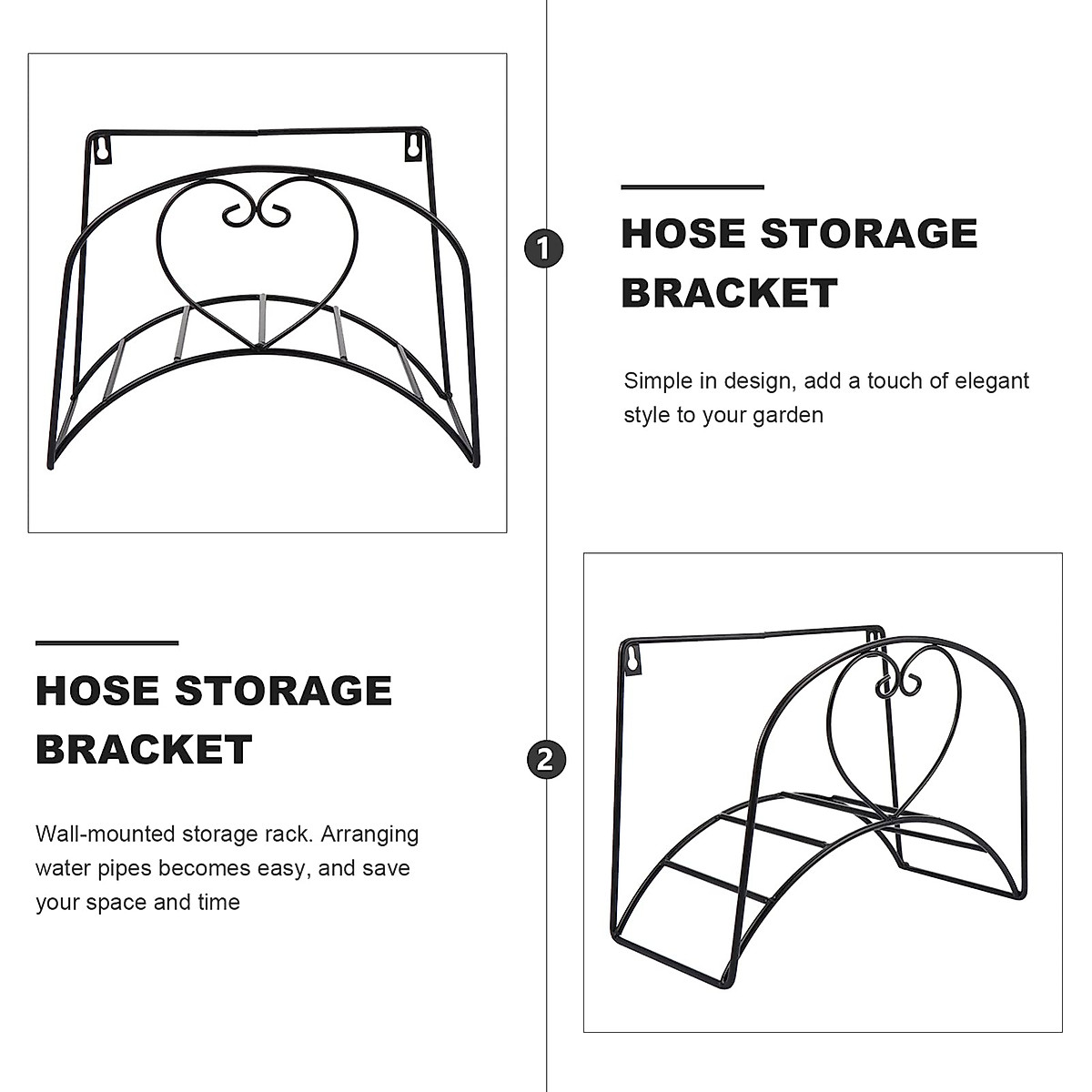 1

HOSE STORAGE BRACKET

Simple in design, add a touch of elegant style to your garden

HOSE STORAGE BRACKET

Wall-mounted storage rack. Arranging water pipes becomes easy, and save your space and time

2