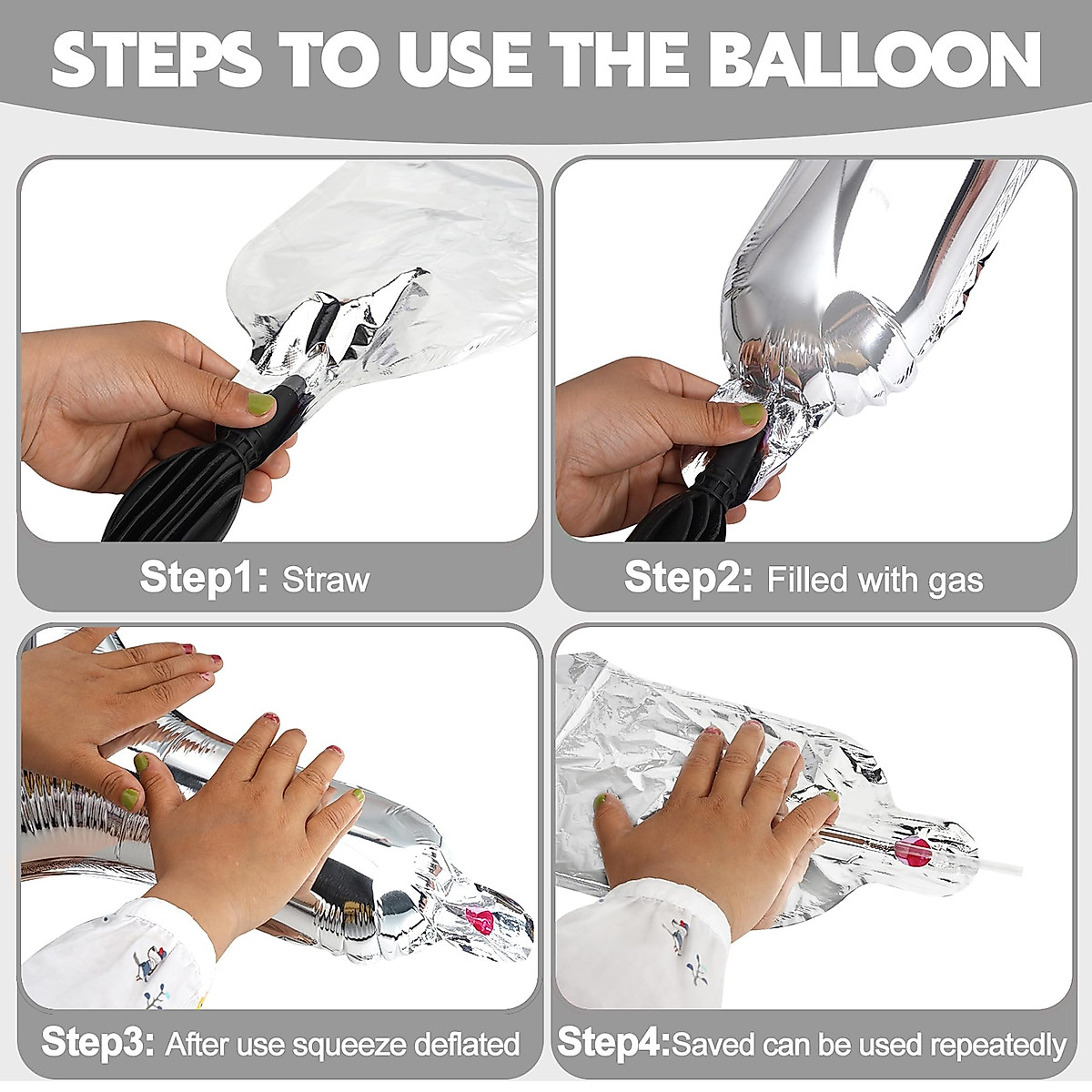 STEPS TO USE THE BALLOON

Step1: Straw

Step2: Filled with gas

Step3: After use squeeze deflated

Step4:Saved can be used repeatedly