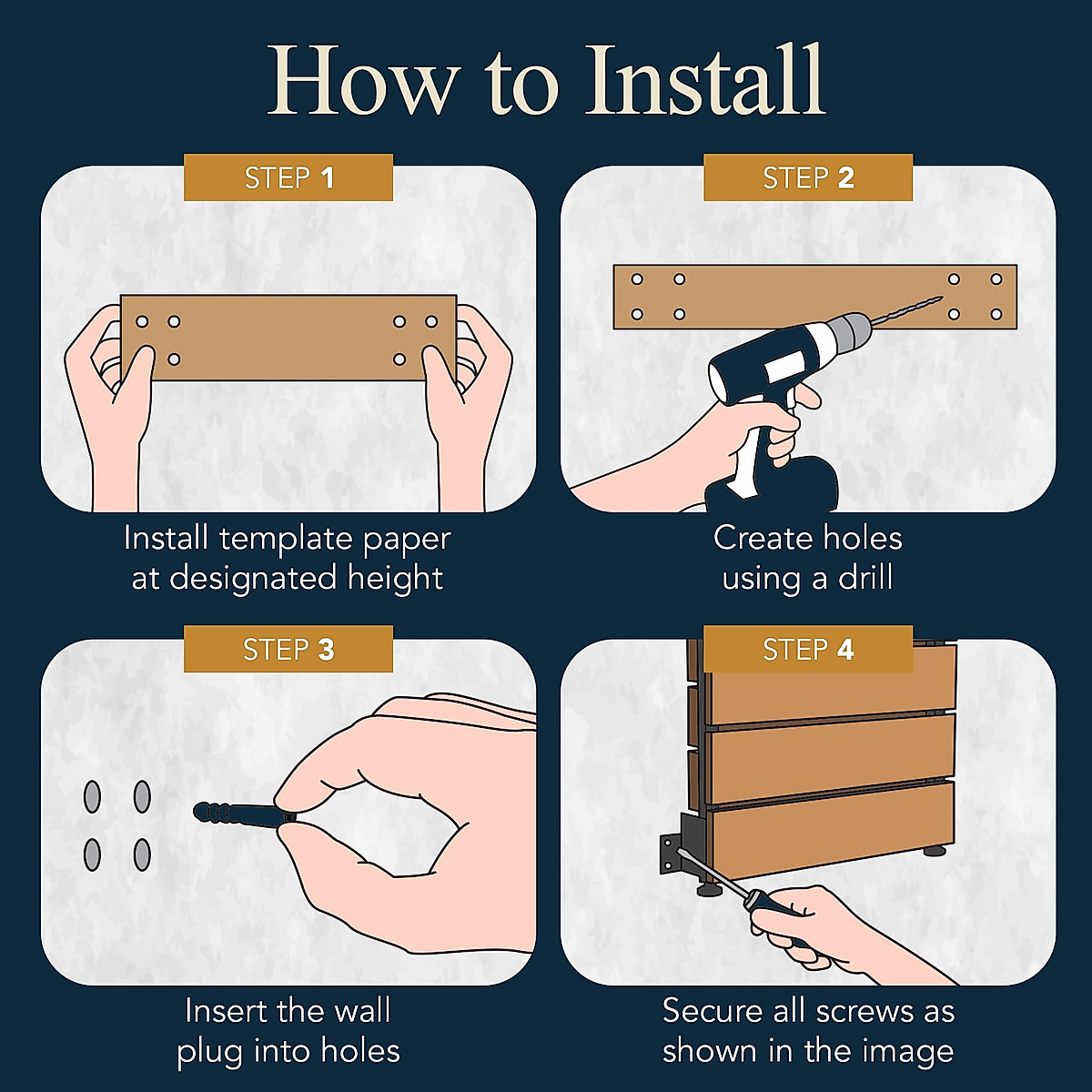 How to Install

STEP 1

Install template paper at designated height

STEP 2

Create holes using a drill

STEP 3

Insert the wall plug into holes

STEP 4

Secure all screws as shown in the image