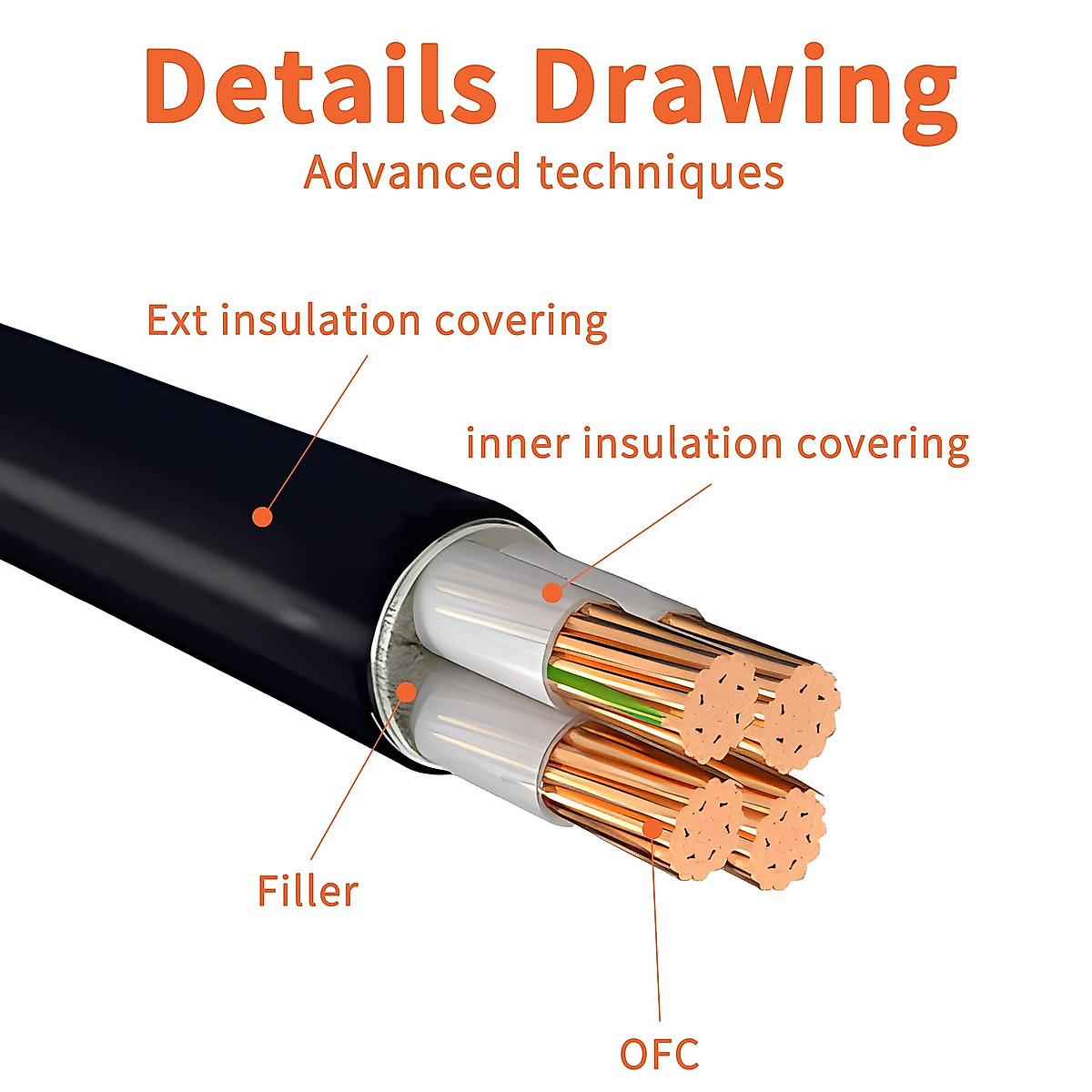 Details Drawing
Advanced techniques

Ext insulation covering

inner insulation covering

Filler

OFC