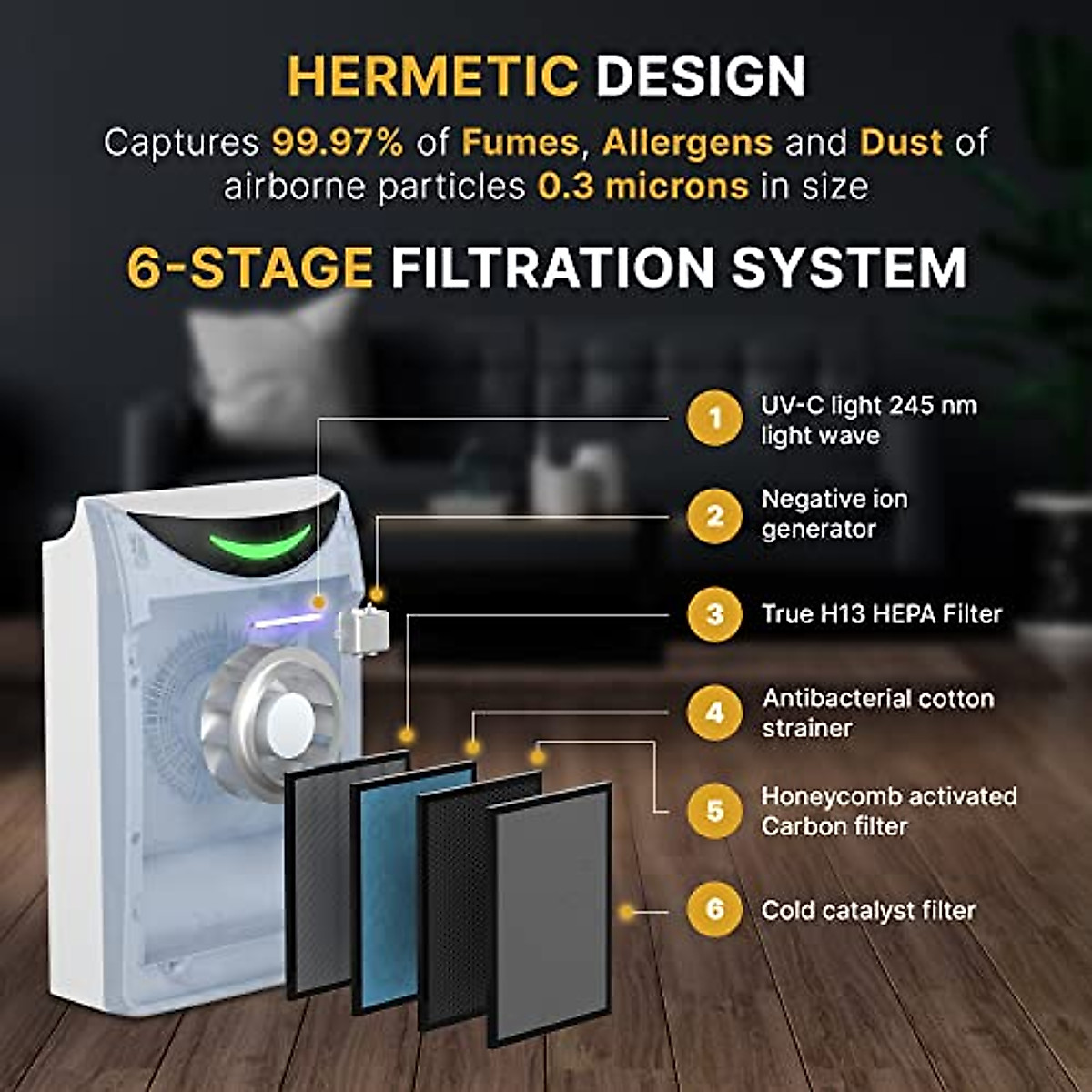 HERMETIC DESIGN

Captures 99.97% of Fumes, Allergens and Dust of airborne particles 0.3 microns in size

6-STAGE FILTRATION SYSTEM

1 UV-C light 245 nm light wave

2 Negative ion generator

3 True H13 HEPA Filter

4 Antibacterial cotton strainer

5 Honeycomb activated Carbon filter

6 Cold catalyst filter