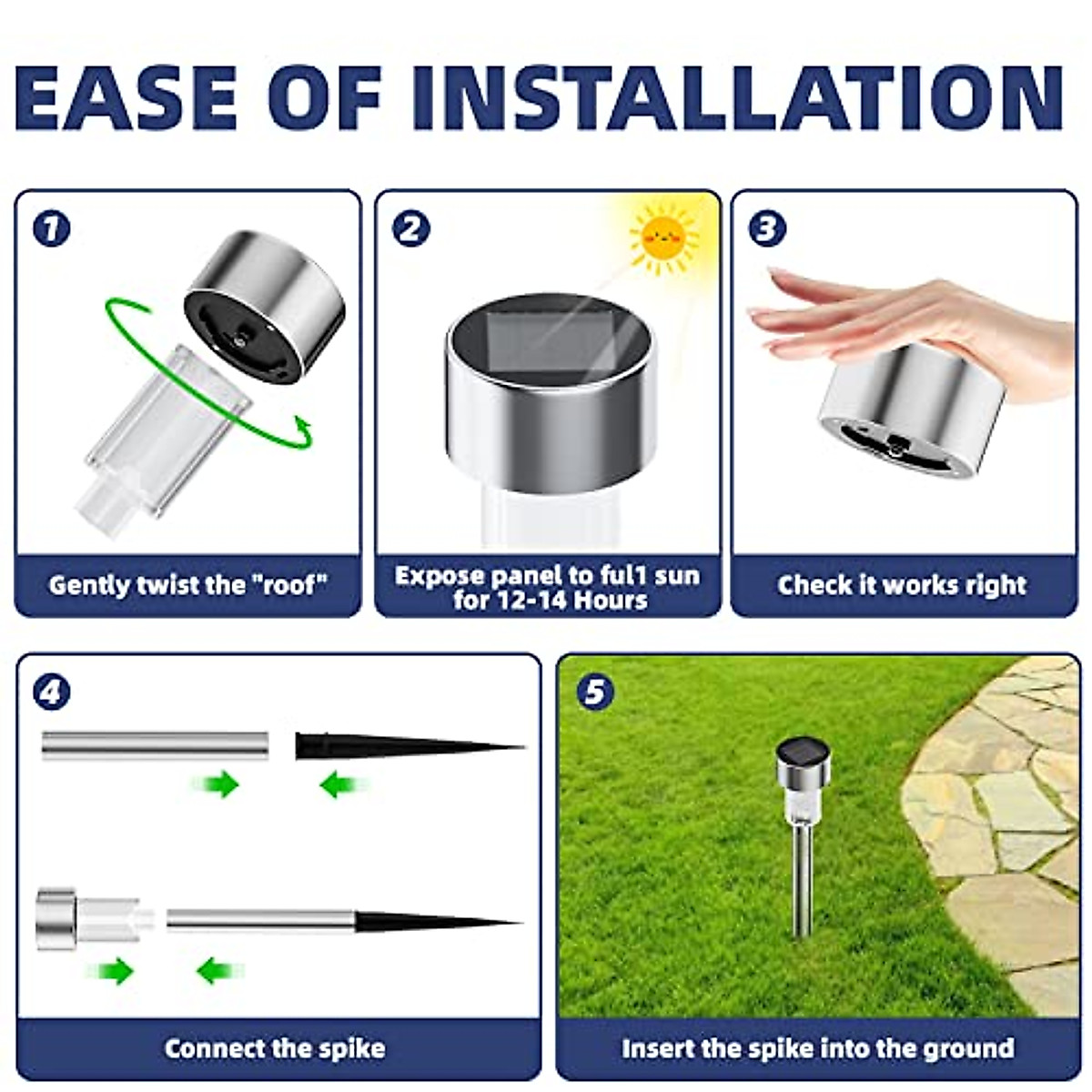 EASE OF INSTALLATION

1

Gently twist the "roof"

2

Expose panel to ful1 sun for 12-14 Hours

3

Check it works right

4

Connect the spike

5

Insert the spike into the ground