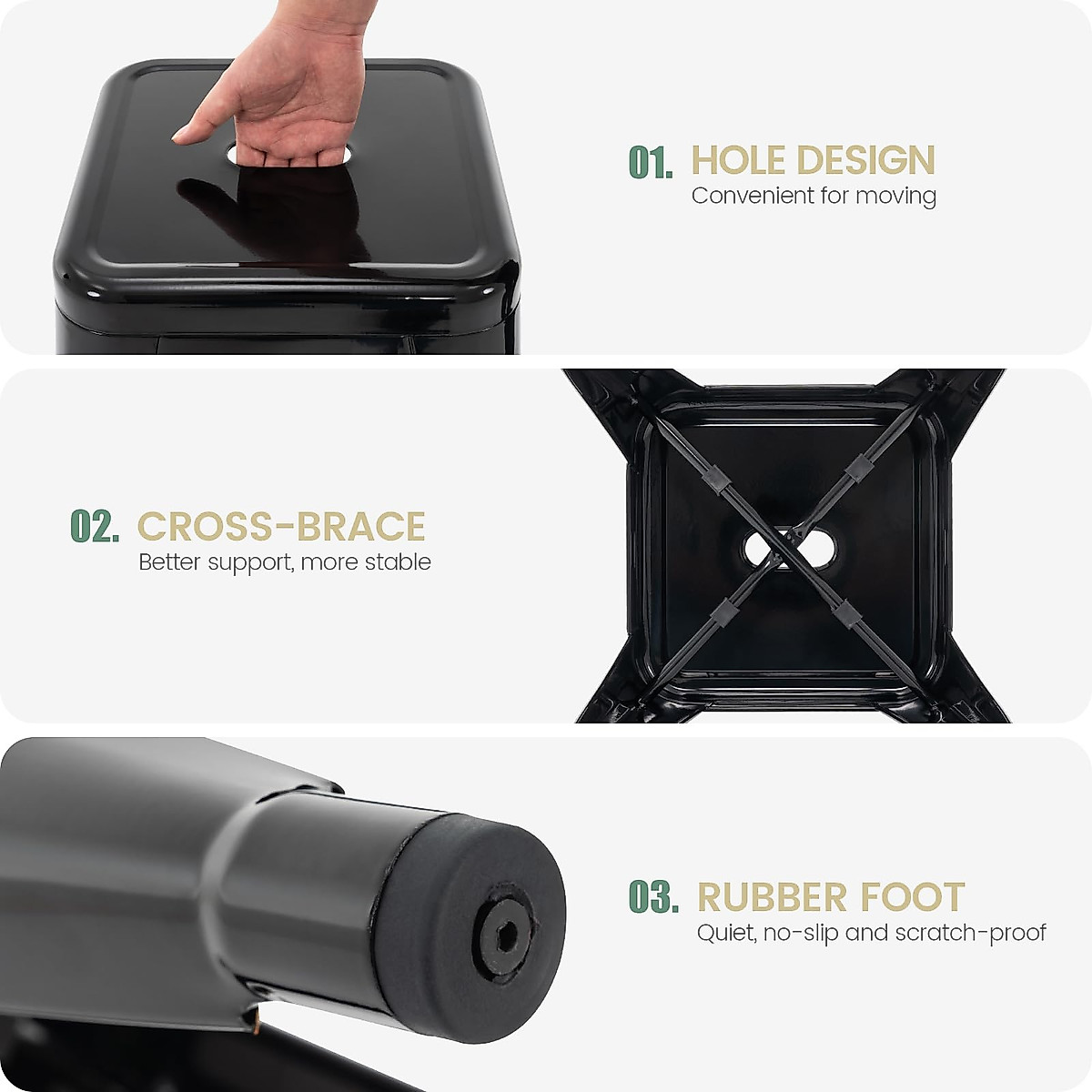 01. HOLE DESIGN
Convenient for moving

02. CROSS-BRACE
Better support, more stable

03. RUBBER FOOT
Quiet, no-slip and scratch-proof