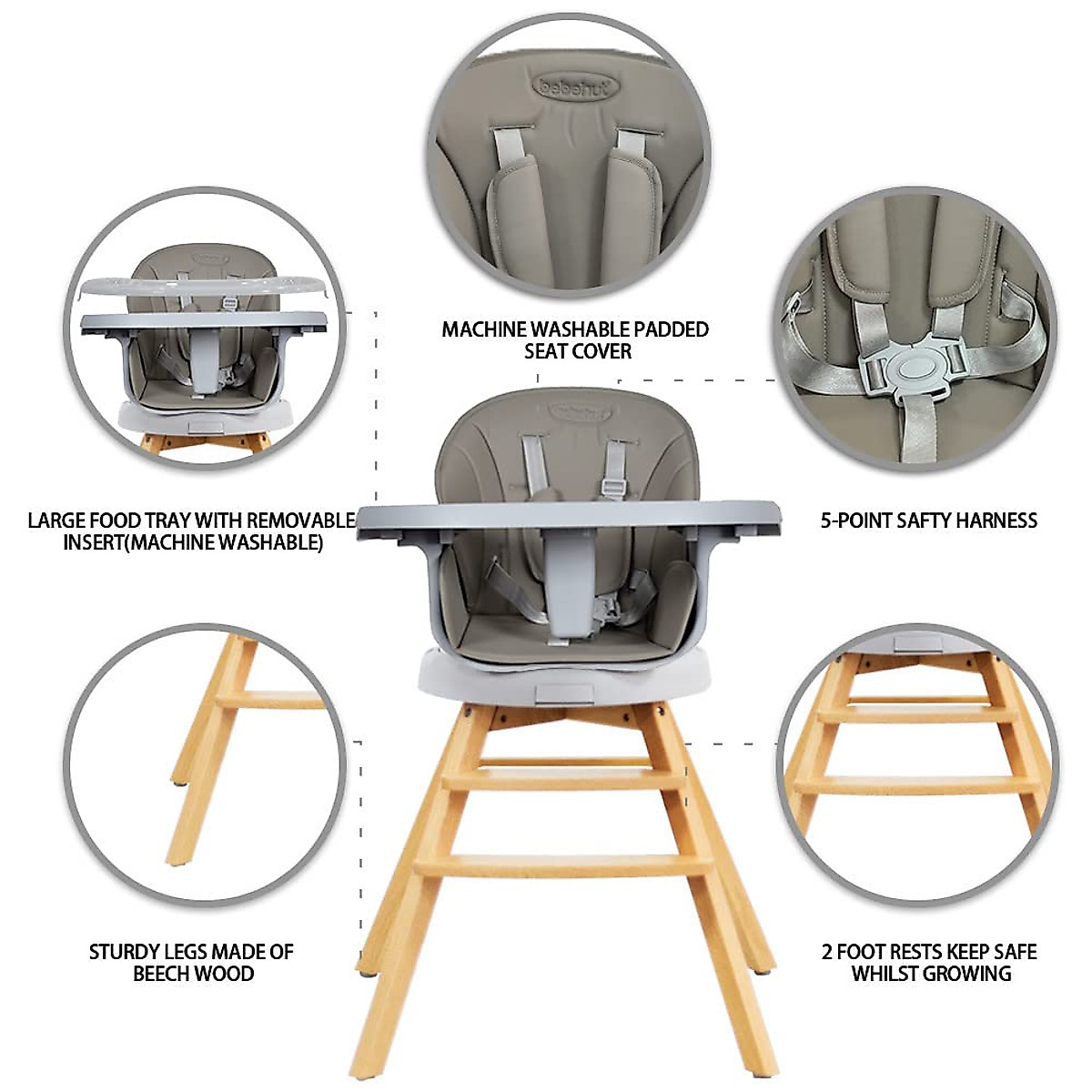 bebehut

MACHINE WASHABLE PADDED SEAT COVER

LARGE FOOD TRAY WITH REMOVABLE INSERT(MACHINE WASHABLE)

5-POINT SAFTY HARNESS

STURDY LEGS MADE OF BEECH WOOD

2 FOOT RESTS KEEP SAFE WHILST GROWING