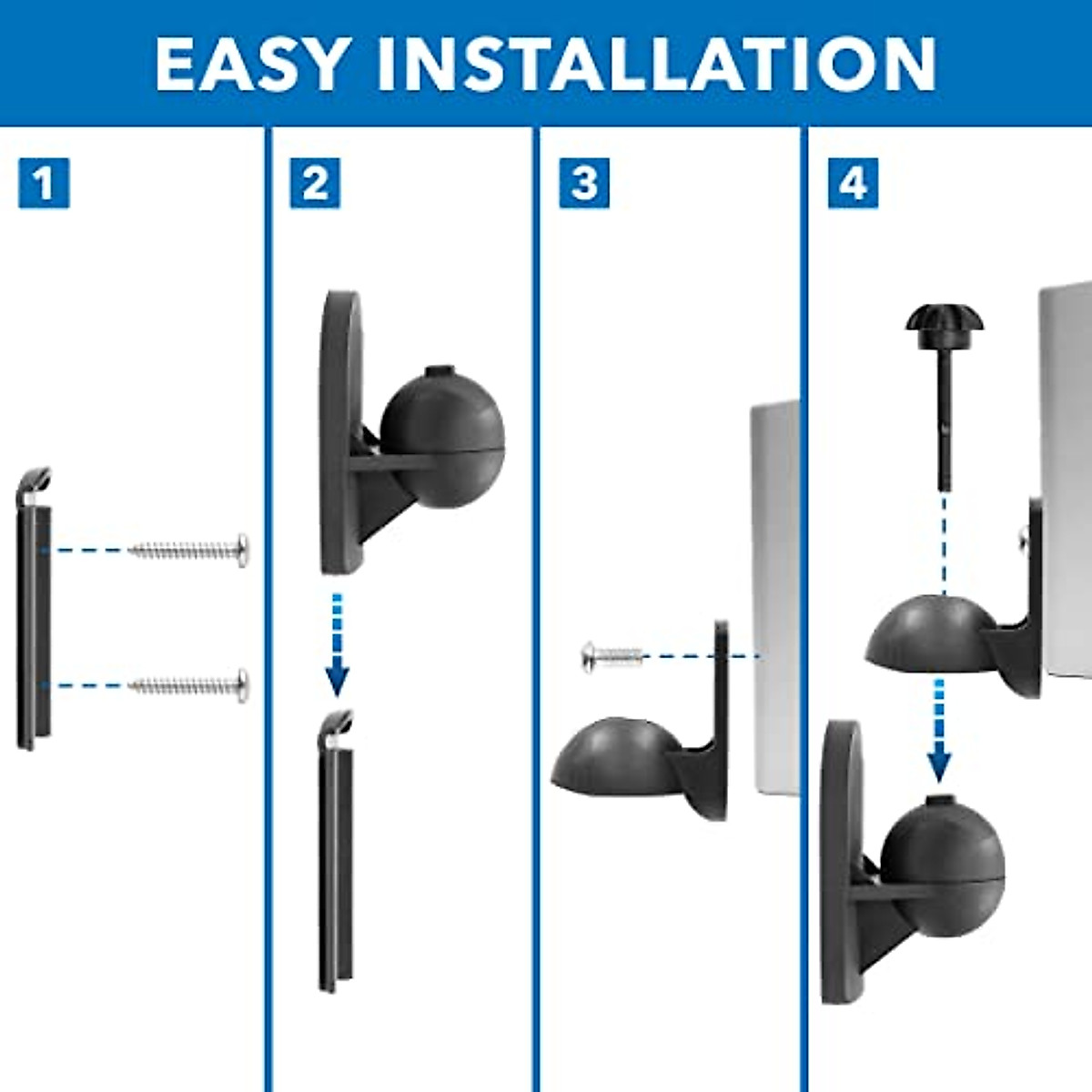 EASY INSTALLATION

1

2

3

4