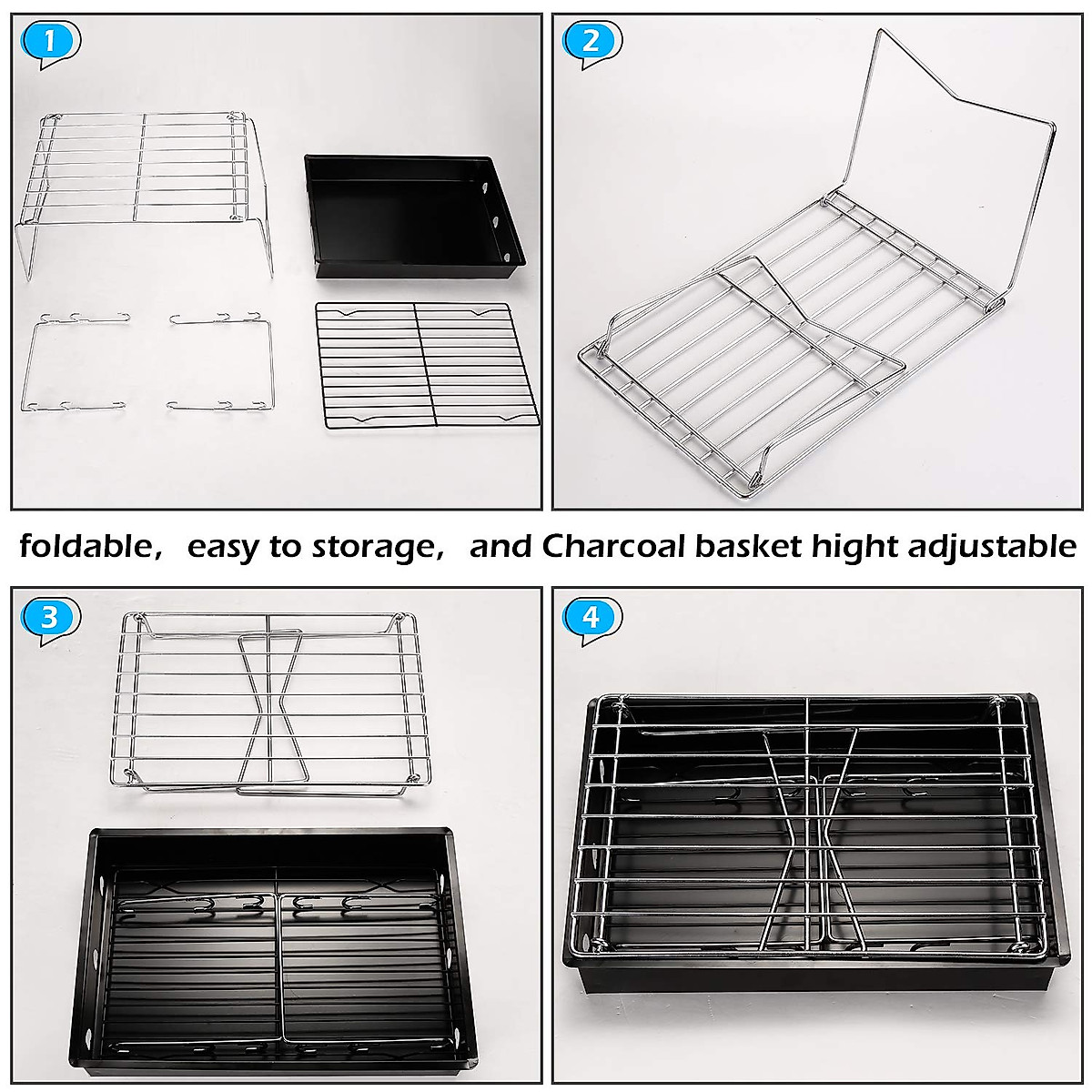 1

2

foldable, easy to storage, and Charcoal basket hight adjustable

3

4