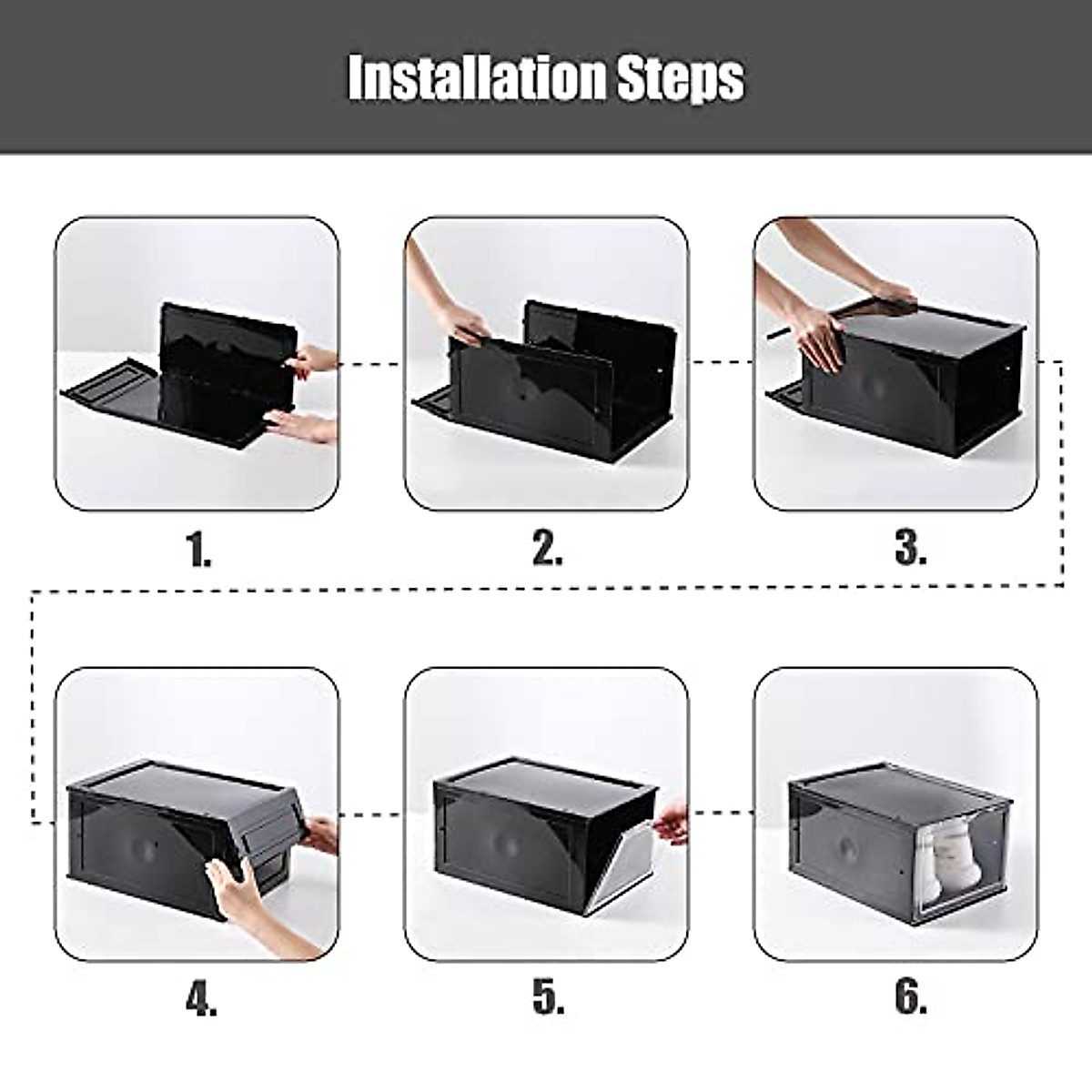 Installation Steps

1.

2.

3.

4.

5.

6.