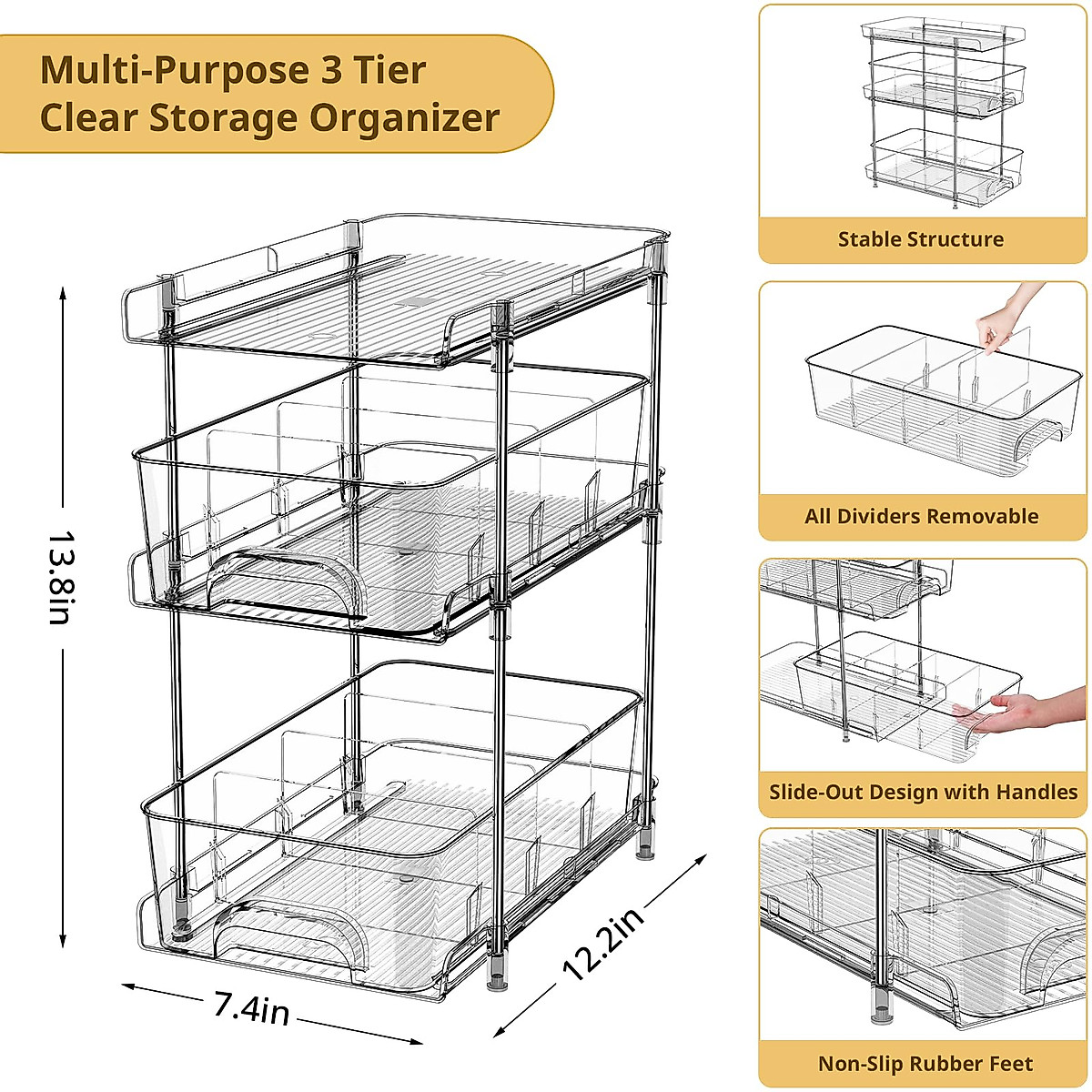 Multi-Purpose 3 Tier Clear Storage Organizer

13.8in

7.4in

12.2in

Stable Structure

All Dividers Removable

Slide-Out Design with Handles

Non-Slip Rubber Feet