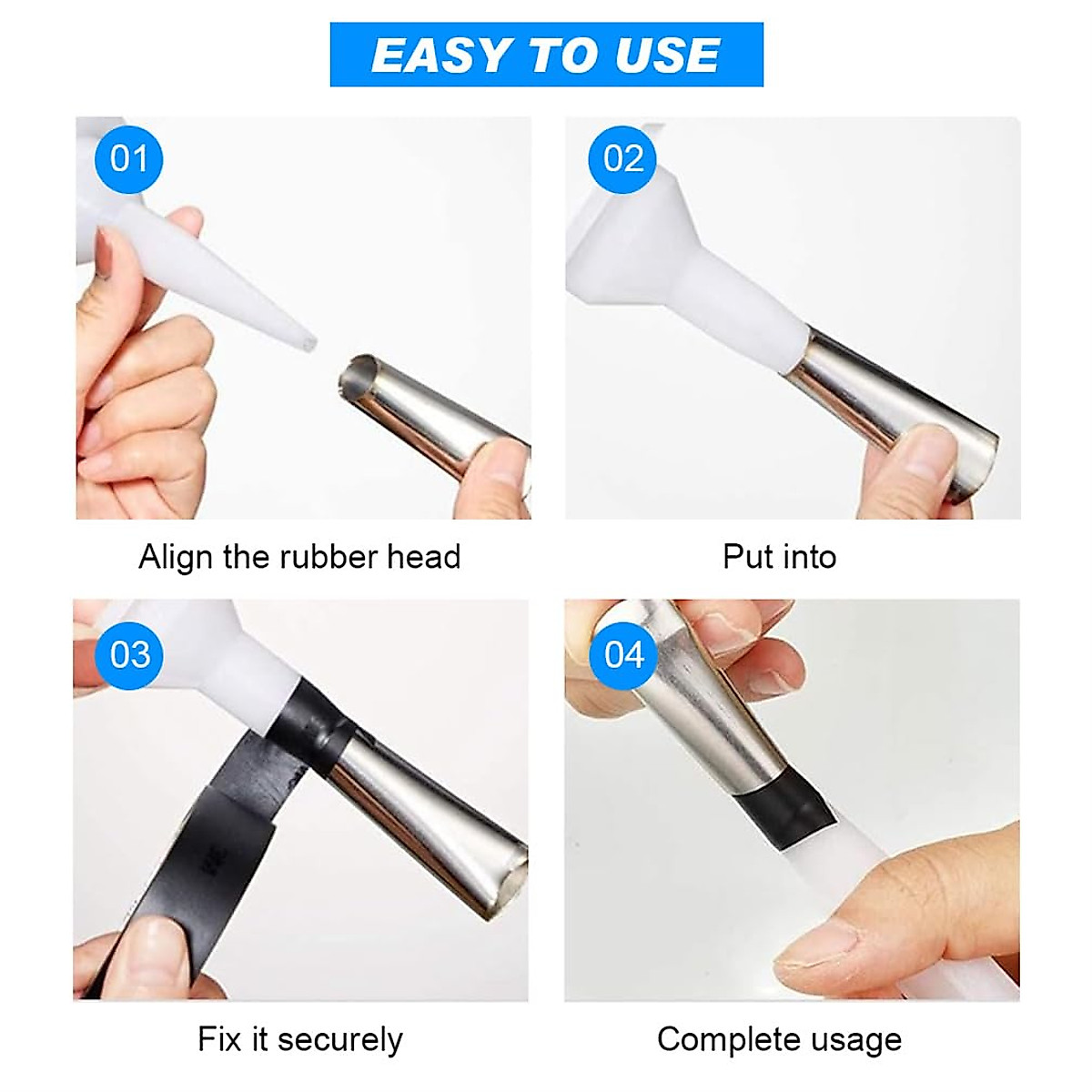 EASY TO USE

01

Align the rubber head

02

Put into

03

Fix it securely

04

Complete usage