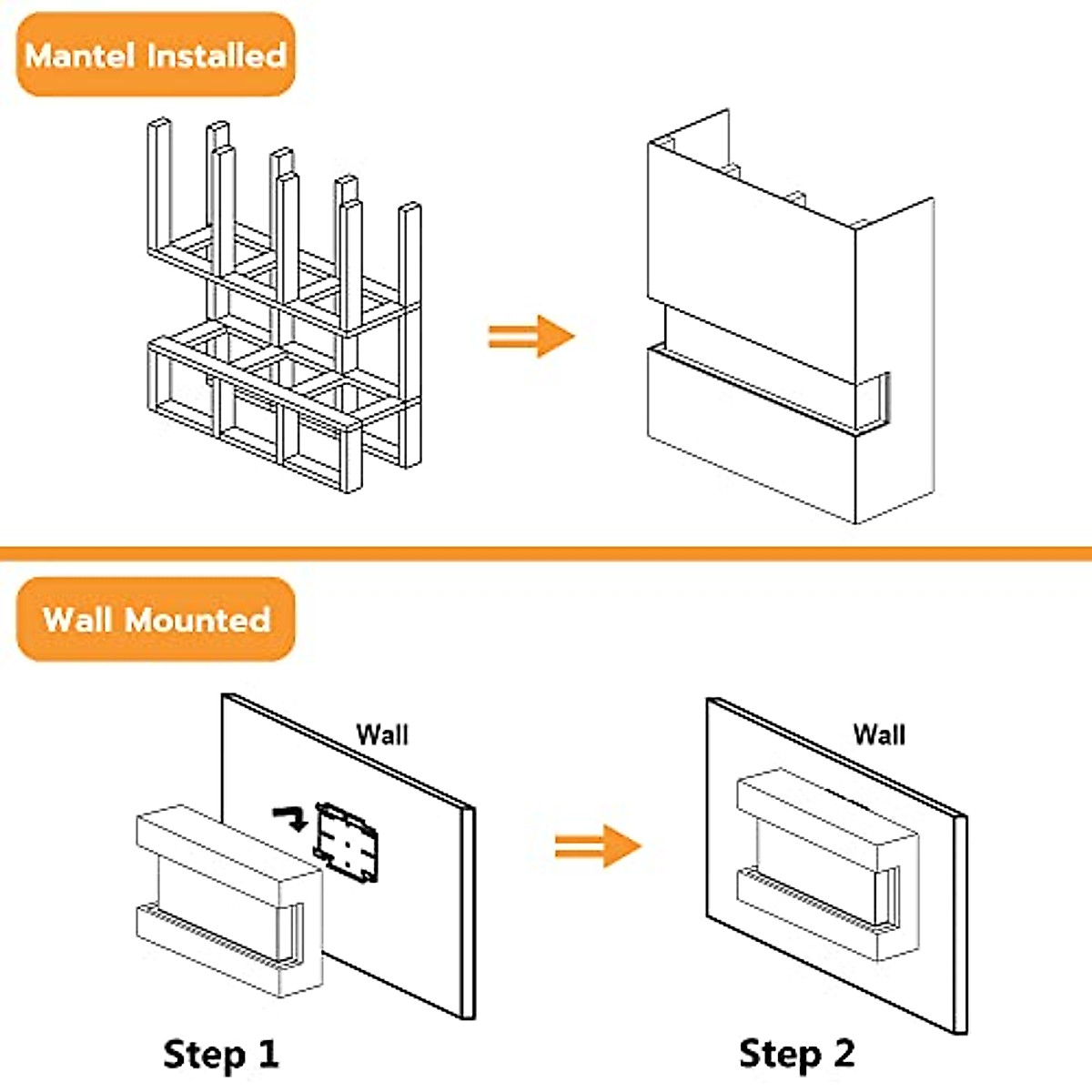 Mantel Installed

Wall Mounted

Wall

Wall

Step 1

Step 2