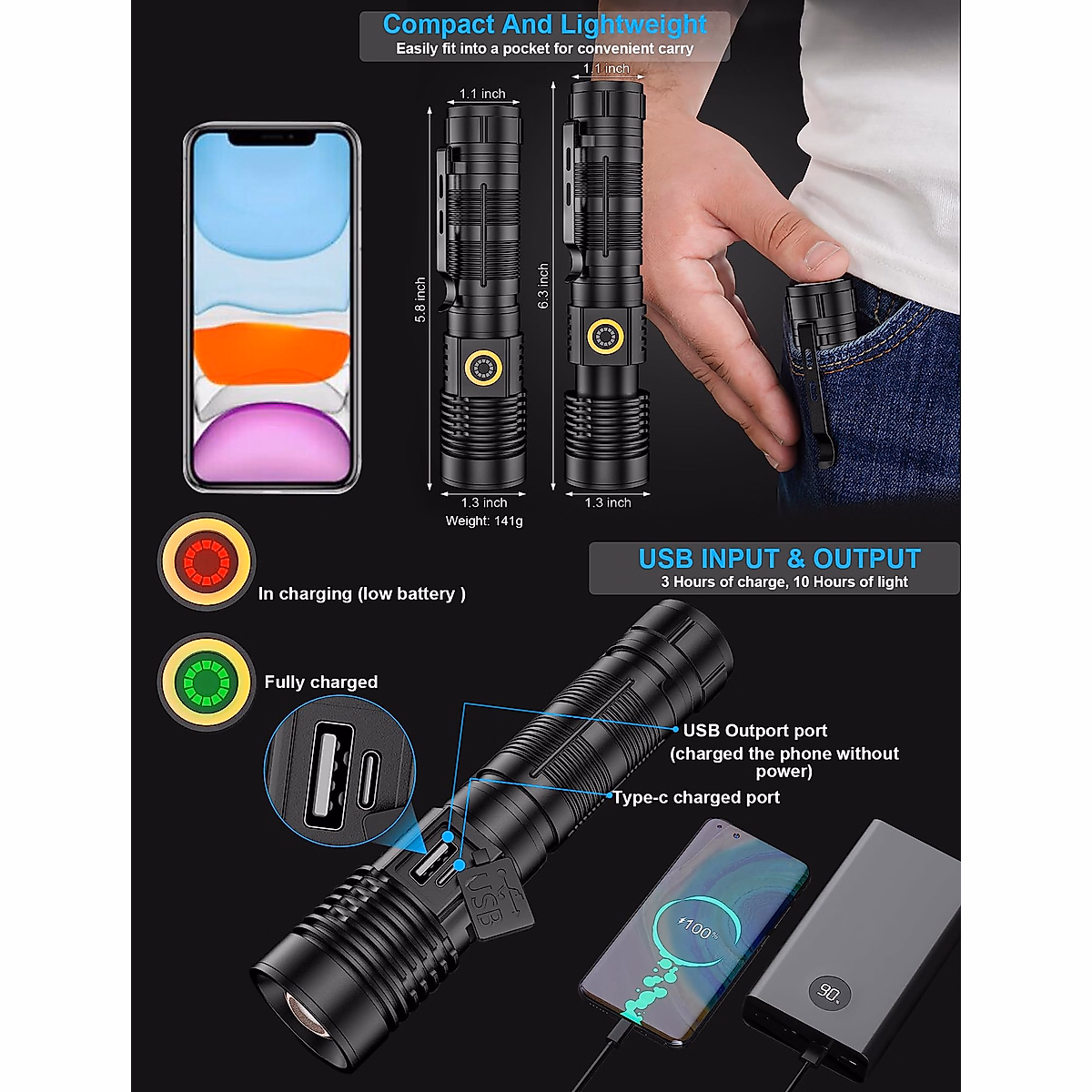 Compact And Lightweight
Easily fit into a pocket for convenient carry

1.1 inch
1.1 inch
5.8 inch
6.3 inch
1.3 inch
1.3 inch
Weight: 141g

USB INPUT & OUTPUT
3 Hours of charge, 10 Hours of light

In charging (low battery )

Fully charged

USB Outport port
(charged the phone without power)

Type-c charged port

USB

100%

90