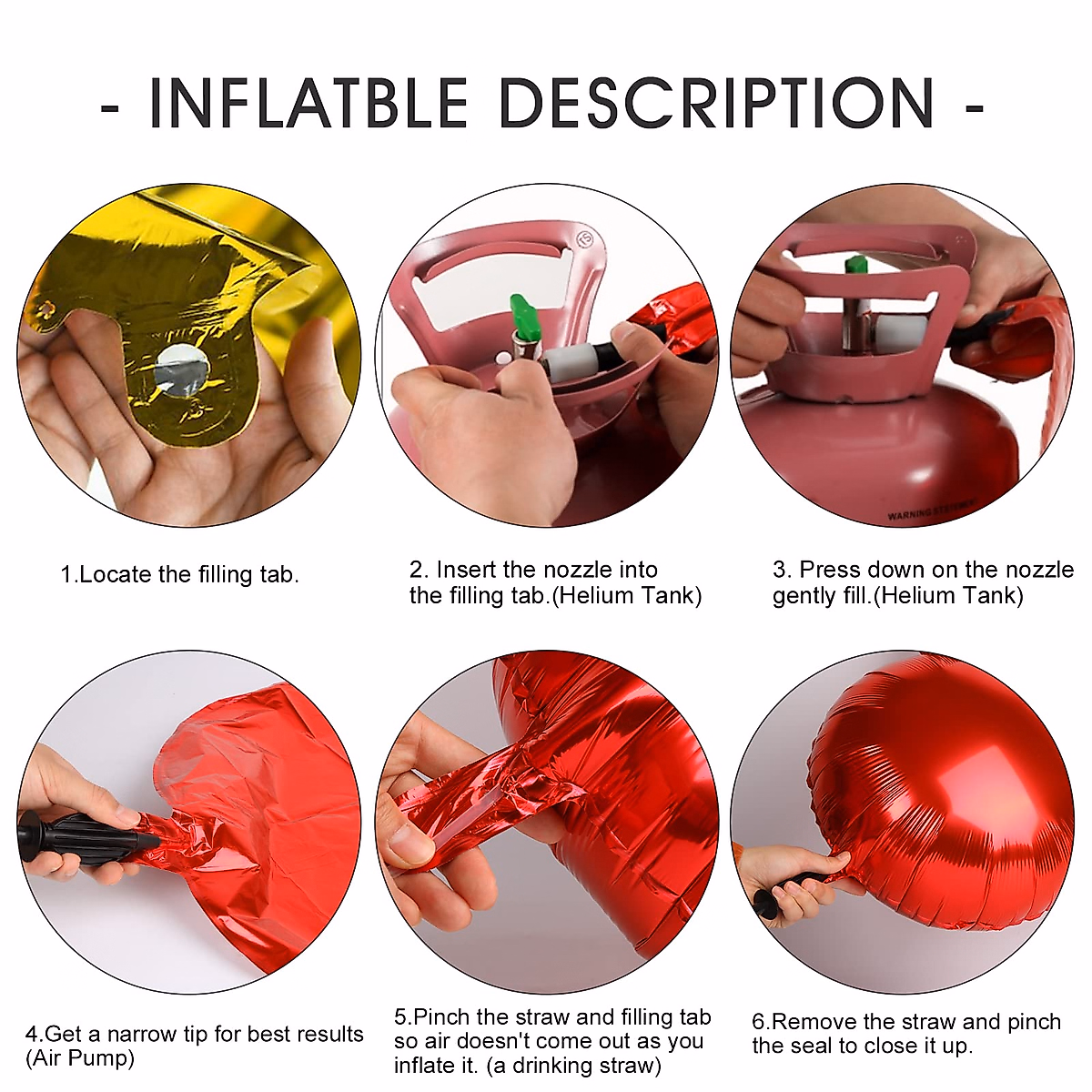 - INFLATBLE DESCRIPTION -

WARNING STATEMENT

1.Locate the filling tab.

2. Insert the nozzle into the filling tab.(Helium Tank)

3. Press down on the nozzle gently fill.(Helium Tank)

4.Get a narrow tip for best results (Air Pump)

5.Pinch the straw and filling tab so air doesn't come out as you inflate it. (a drinking straw)

6.Remove the straw and pinch the seal to close it up.