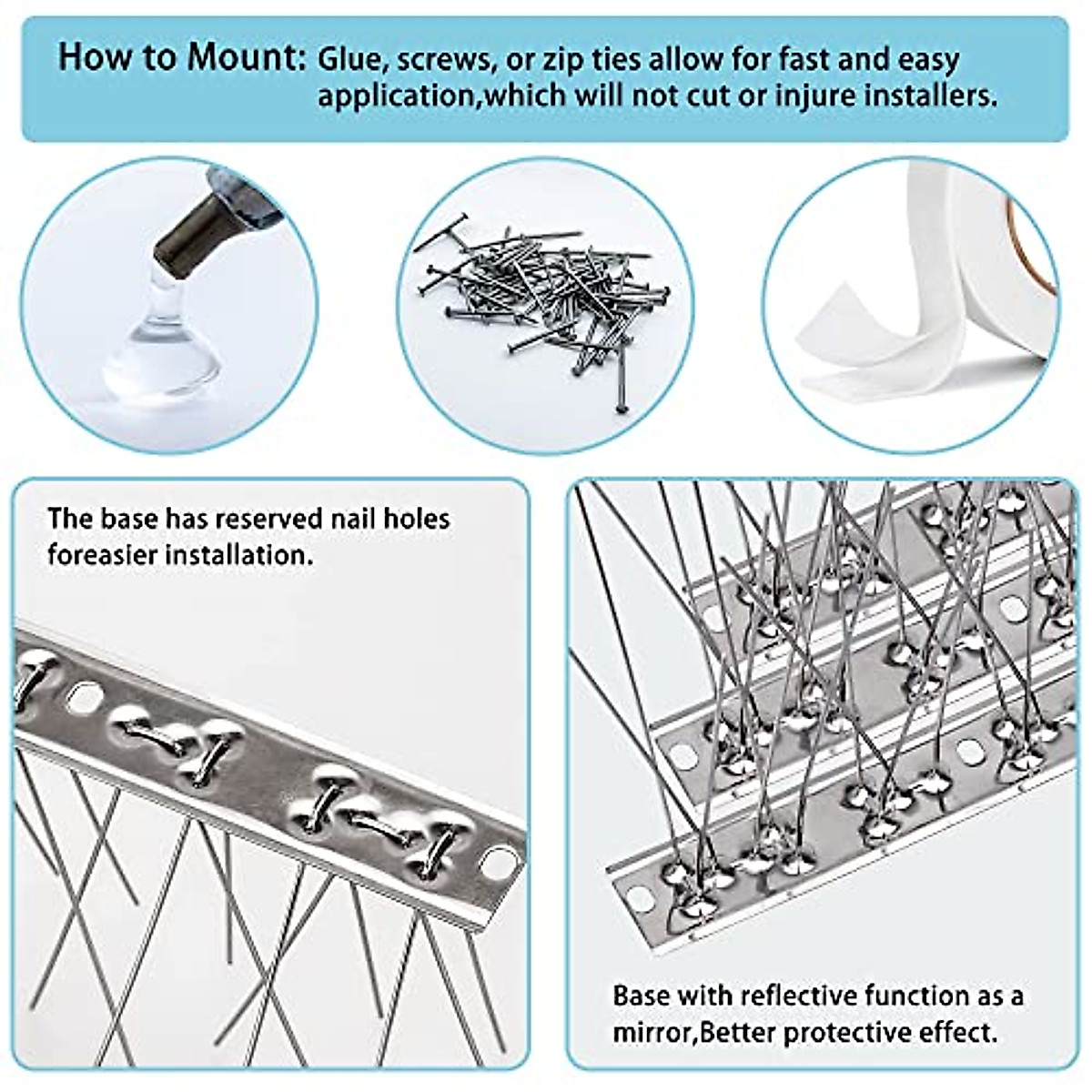 How to Mount: Glue, screws, or zip ties allow for fast and easy application,which will not cut or injure installers.

The base has reserved nail holes foreasier installation.

Base with reflective function as a mirror,Better protective effect.