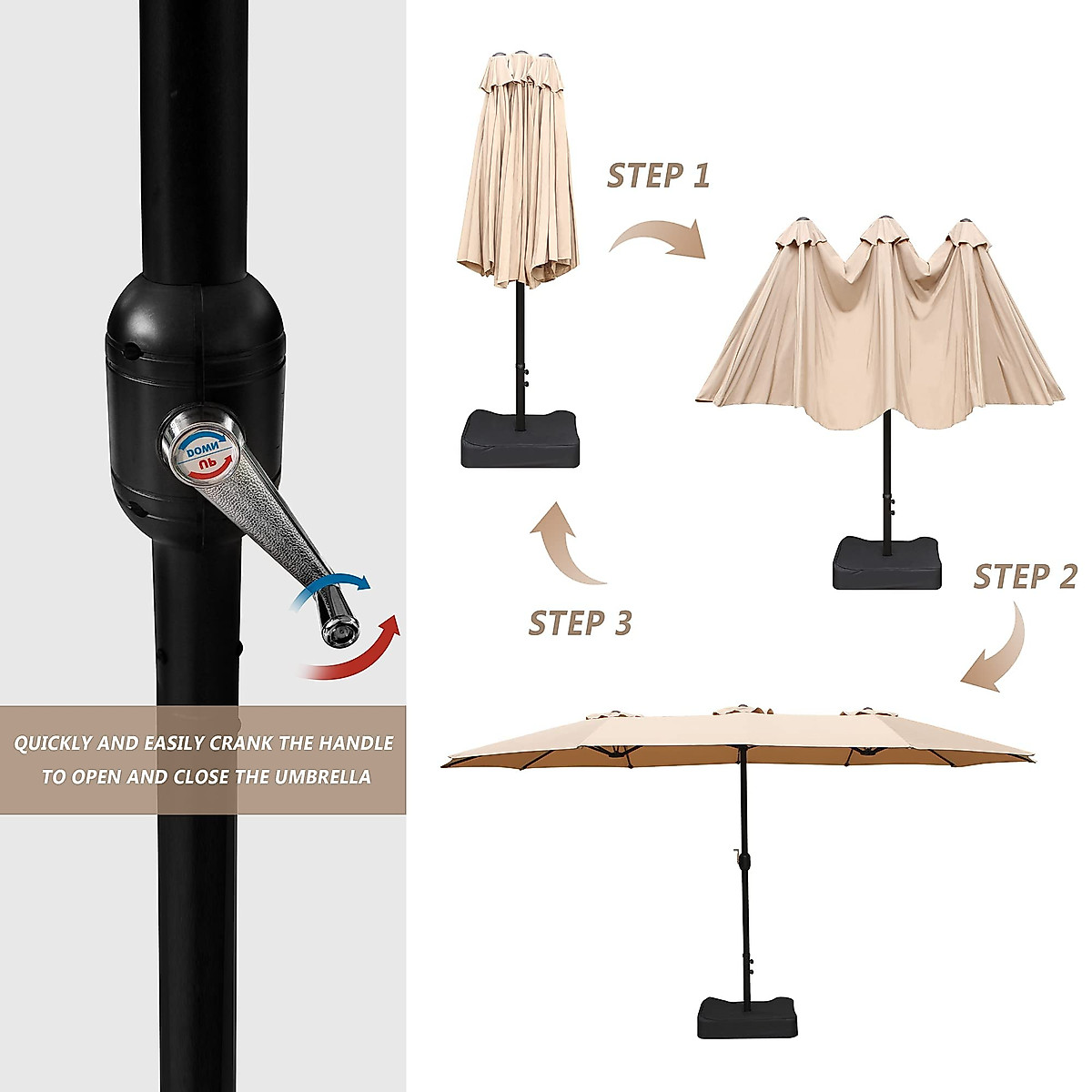 DOWN
UP

QUICKLY AND EASILY CRANK THE HANDLE TO OPEN AND CLOSE THE UMBRELLA

STEP 1

STEP 2

STEP 3