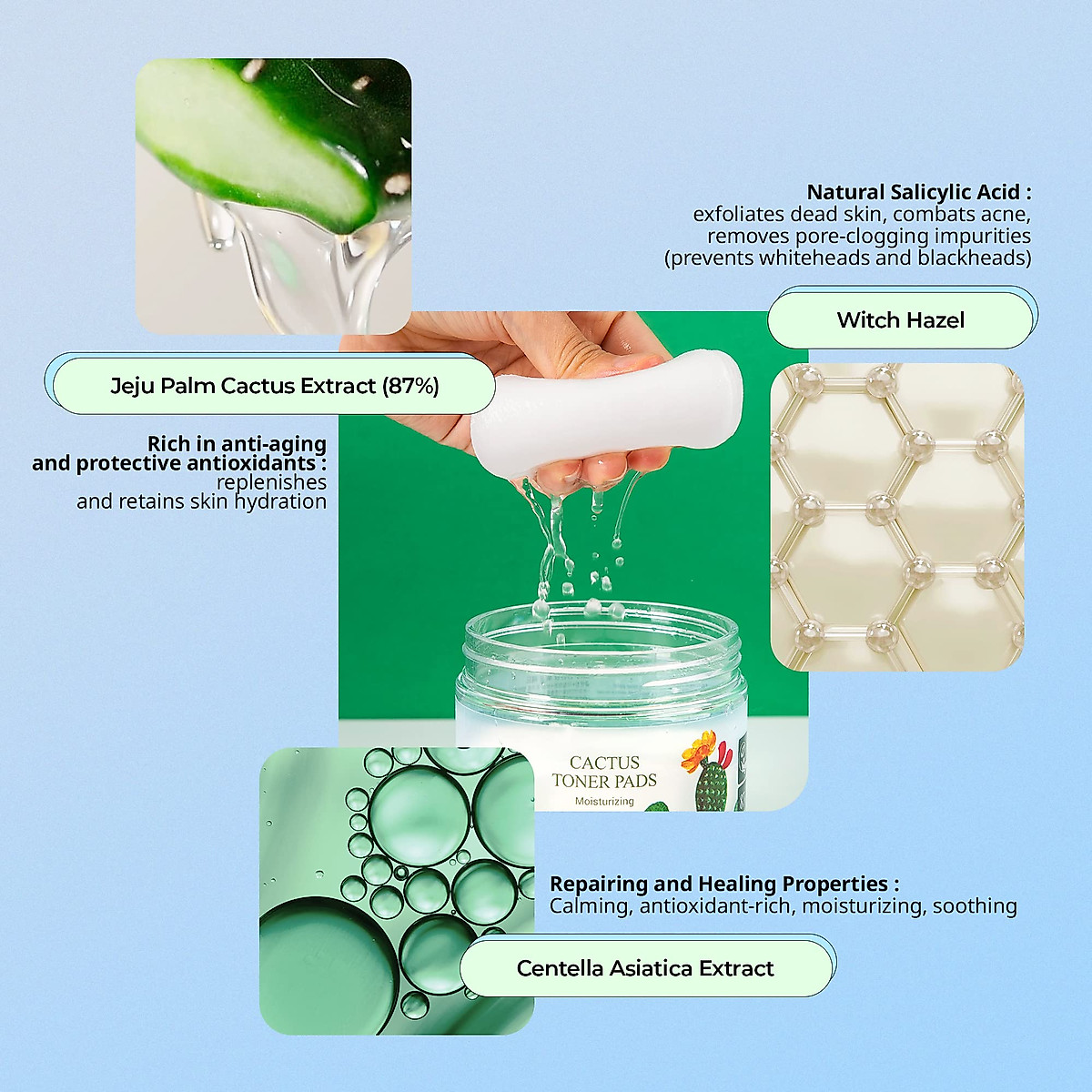 Natural Salicylic Acid :
exfoliates dead skin, combats acne, removes pore-clogging impurities (prevents whiteheads and blackheads)

Witch Hazel

Jeju Palm Cactus Extract (87%)

Rich in anti-aging and protective antioxidants :
replenishes and retains skin hydration

CACTUS
TONER PADS
Moisturizing

Repairing and Healing Properties :
Calming, antioxidant-rich, moisturizing, soothing

Centella Asiatica Extract