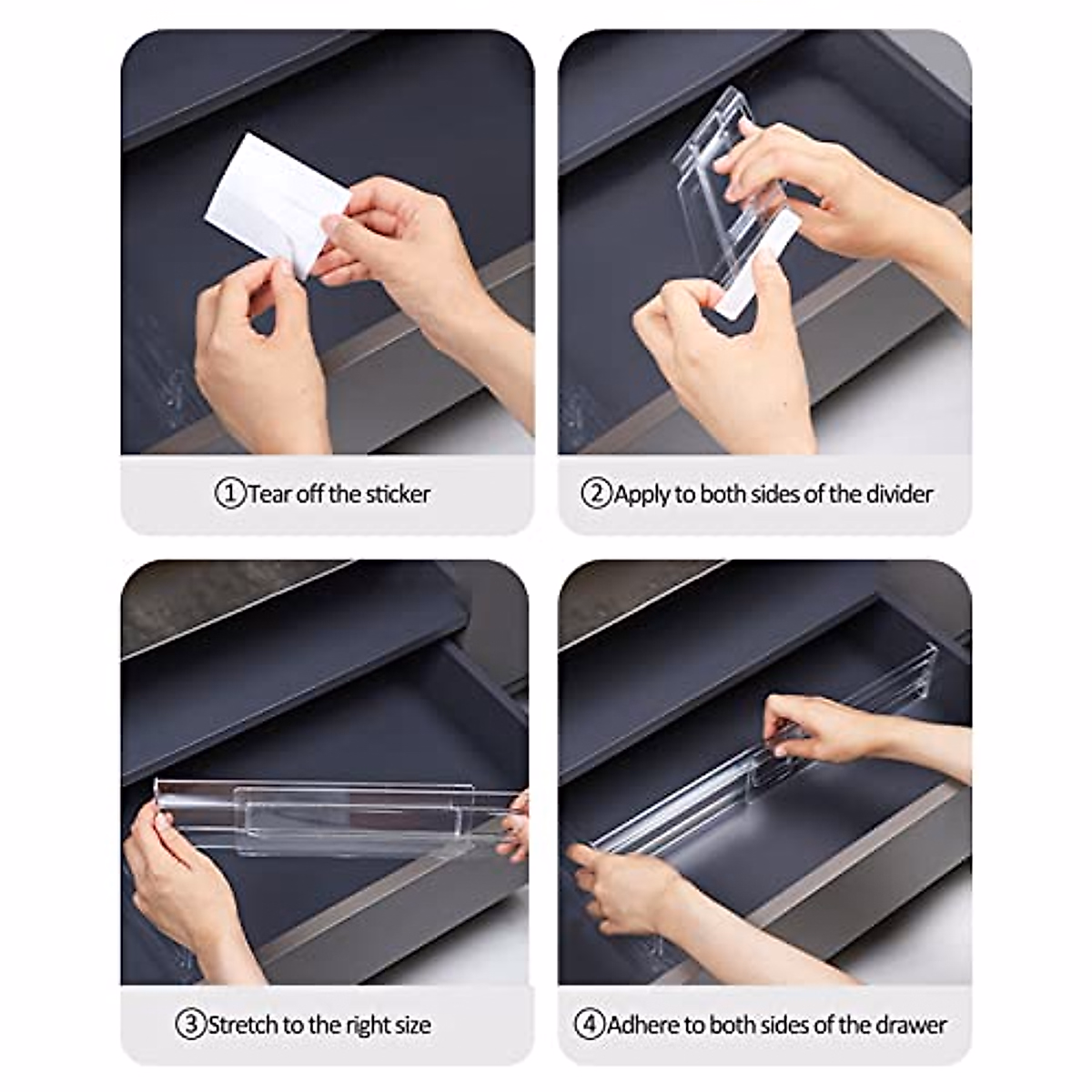 ①Tear off the sticker

②Apply to both sides of the divider

③Stretch to the right size

④Adhere to both sides of the drawer