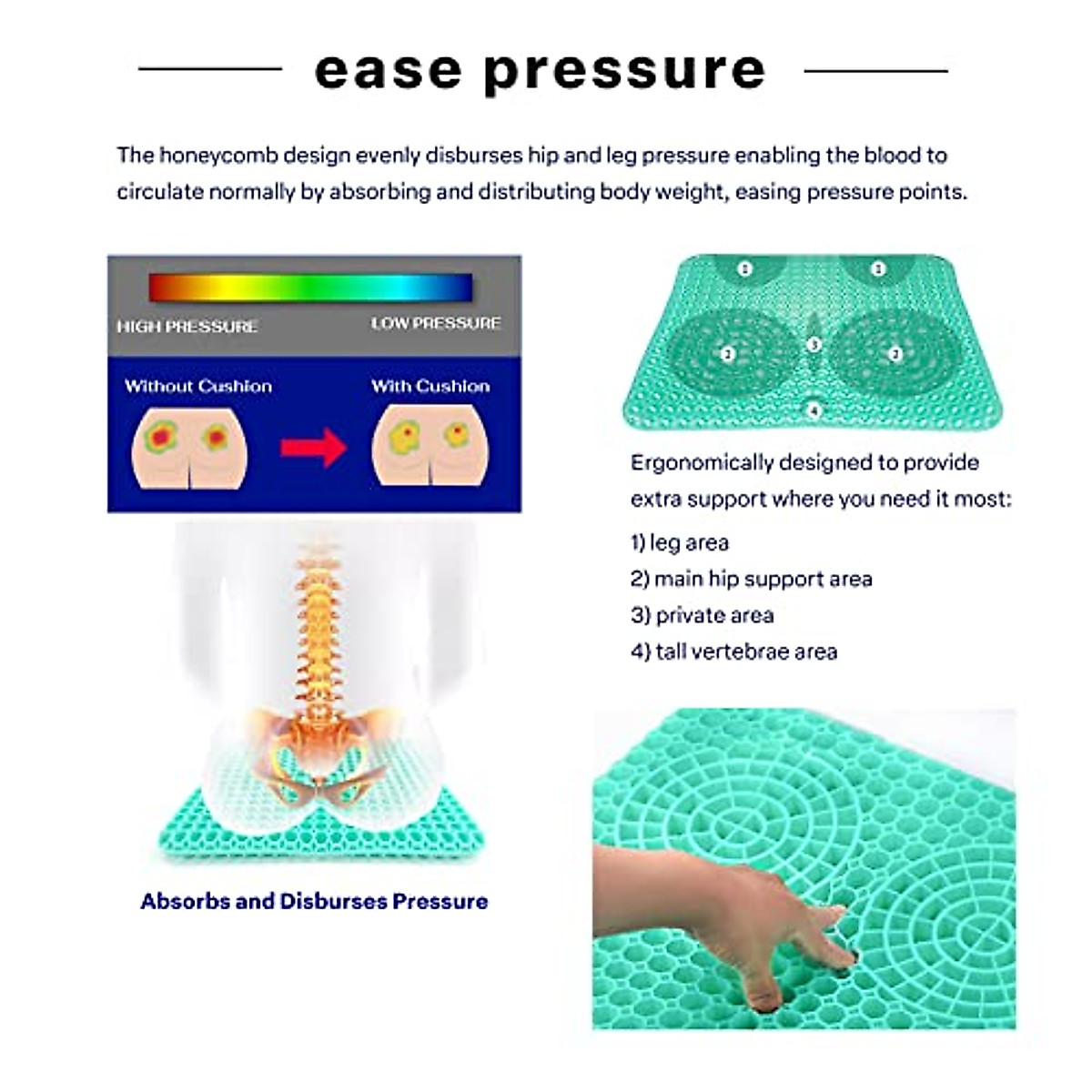 ease pressure

The honeycomb design evenly disburses hip and leg pressure enabling the blood to circulate normally by absorbing and distributing body weight, easing pressure points.

HIGH PRESSURE

LOW PRESSURE

Without Cushion

With Cushion

Absorbs and Disburses Pressure

1 1 2 3 2 4

Ergonomically designed to provide extra support where you need it most:

1) leg area
2) main hip support area
3) private area
4) tall vertebrae area