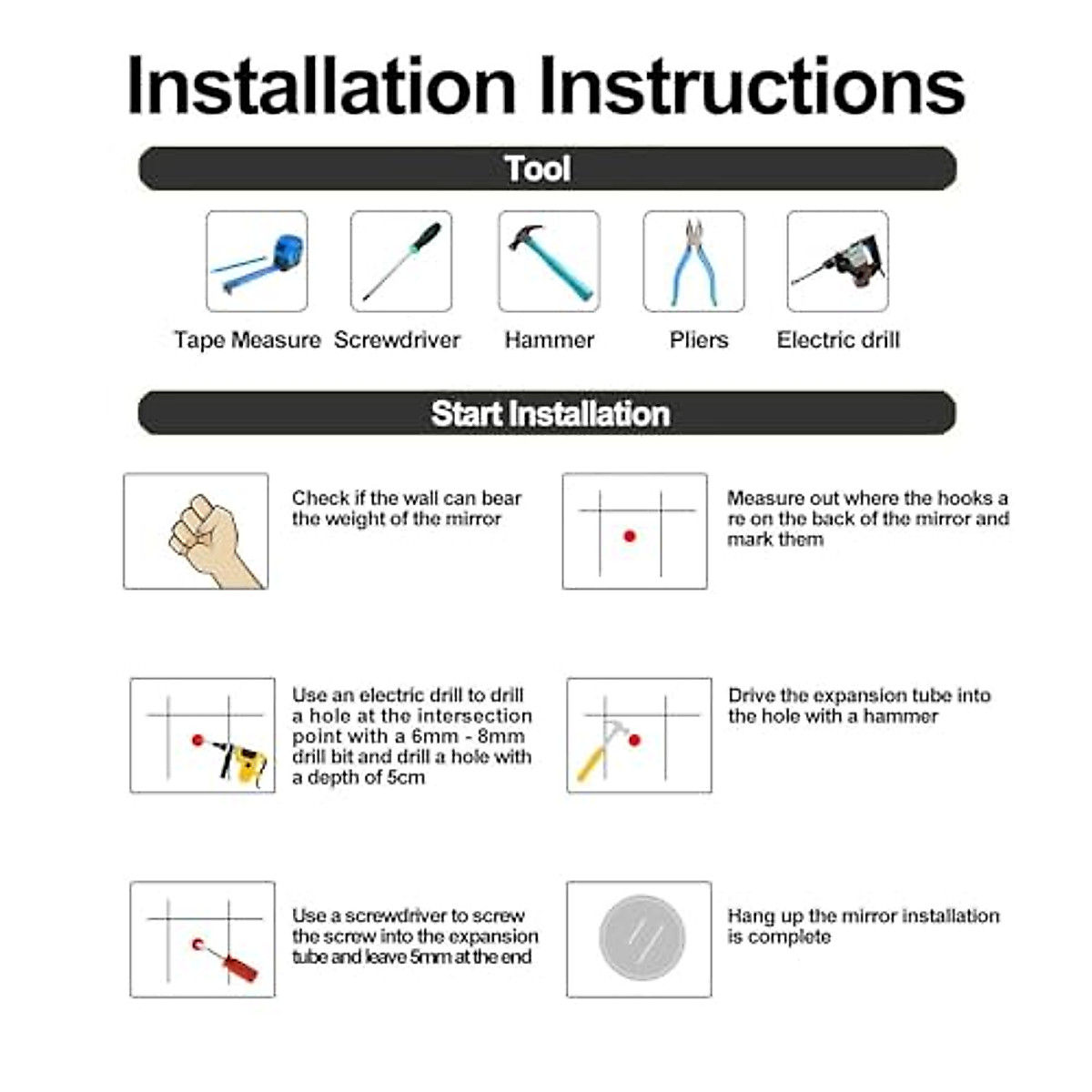 Installation Instructions

Tool

Tape Measure Screwdriver Hammer Pliers Electric drill

Start Installation

Check if the wall can bear the weight of the mirror

Measure out where the hooks a re on the back of the mirror and mark them

Use an electric drill to drill a hole at the intersection point with a 6mm - 8mm drill bit and drill a hole with a depth of 5cm

Drive the expansion tube into the hole with a hammer

Use a screwdriver to screw the screw into the expansion tube and leave 5mm at the end

Hang up the mirror installation is complete