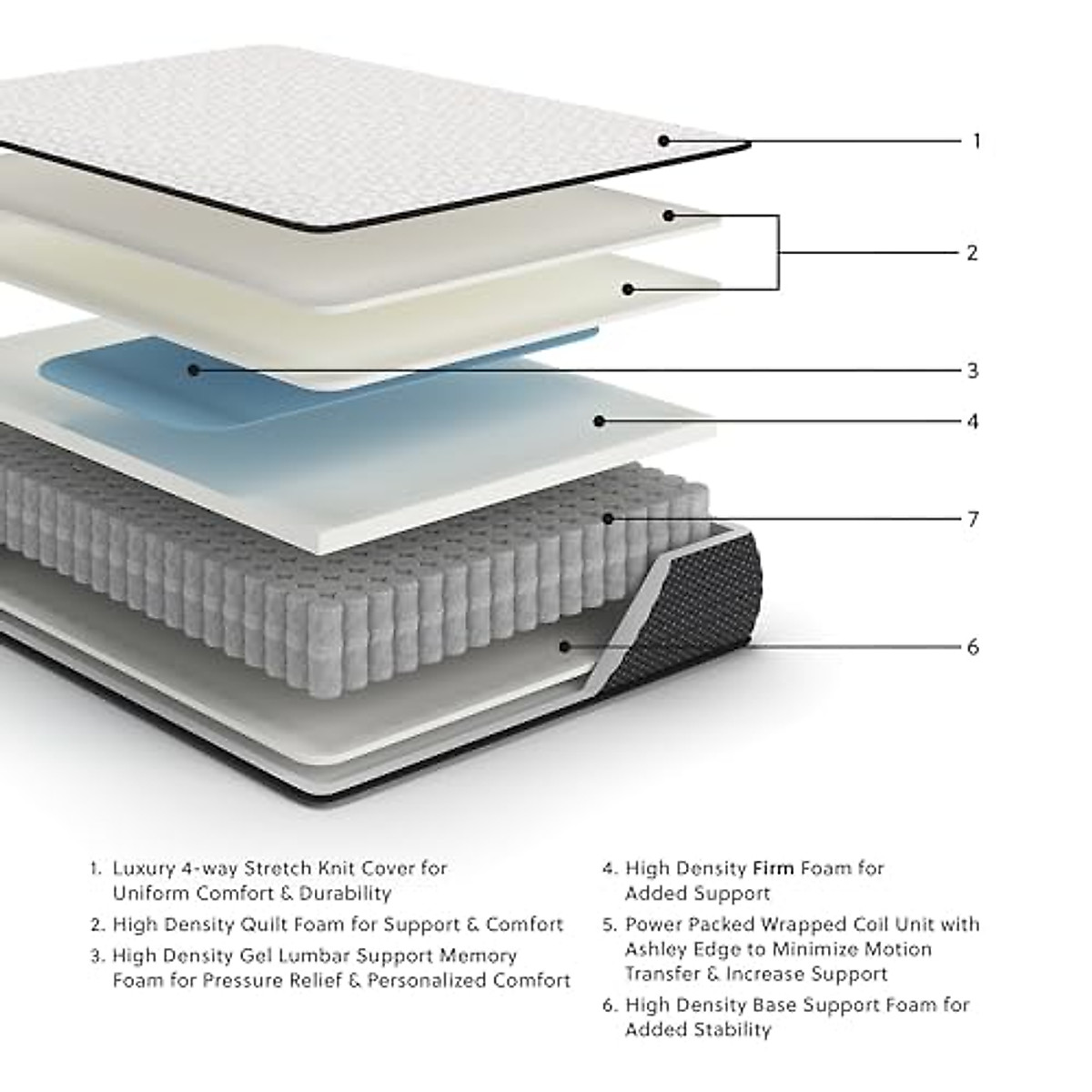 1

2

3

4

7

6

1. Luxury 4-way Stretch Knit Cover for Uniform Comfort & Durability

2. High Density Quilt Foam for Support & Comfort

3. High Density Gel Lumbar Support Memory Foam for Pressure Relief & Personalized Comfort

4. High Density Firm Foam for Added Support

5. Power Packed Wrapped Coil Unit with Ashley Edge to Minimize Motion Transfer & Increase Support

6. High Density Base Support Foam for Added Stability