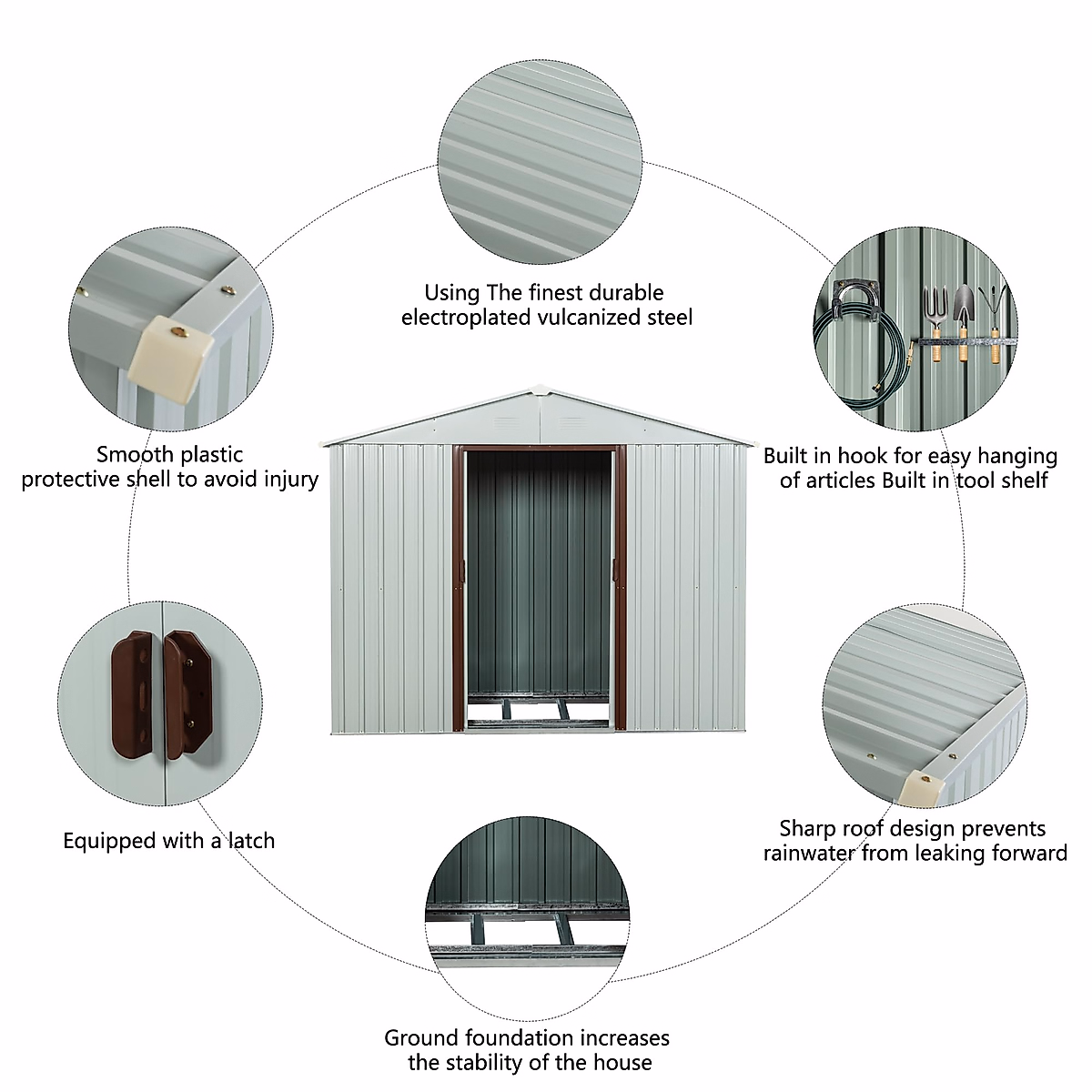 Using The finest durable electroplated vulcanized steel

Smooth plastic protective shell to avoid injury

Built in hook for easy hanging of articles Built in tool shelf

Equipped with a latch

Sharp roof design prevents rainwater from leaking forward

Ground foundation increases the stability of the house