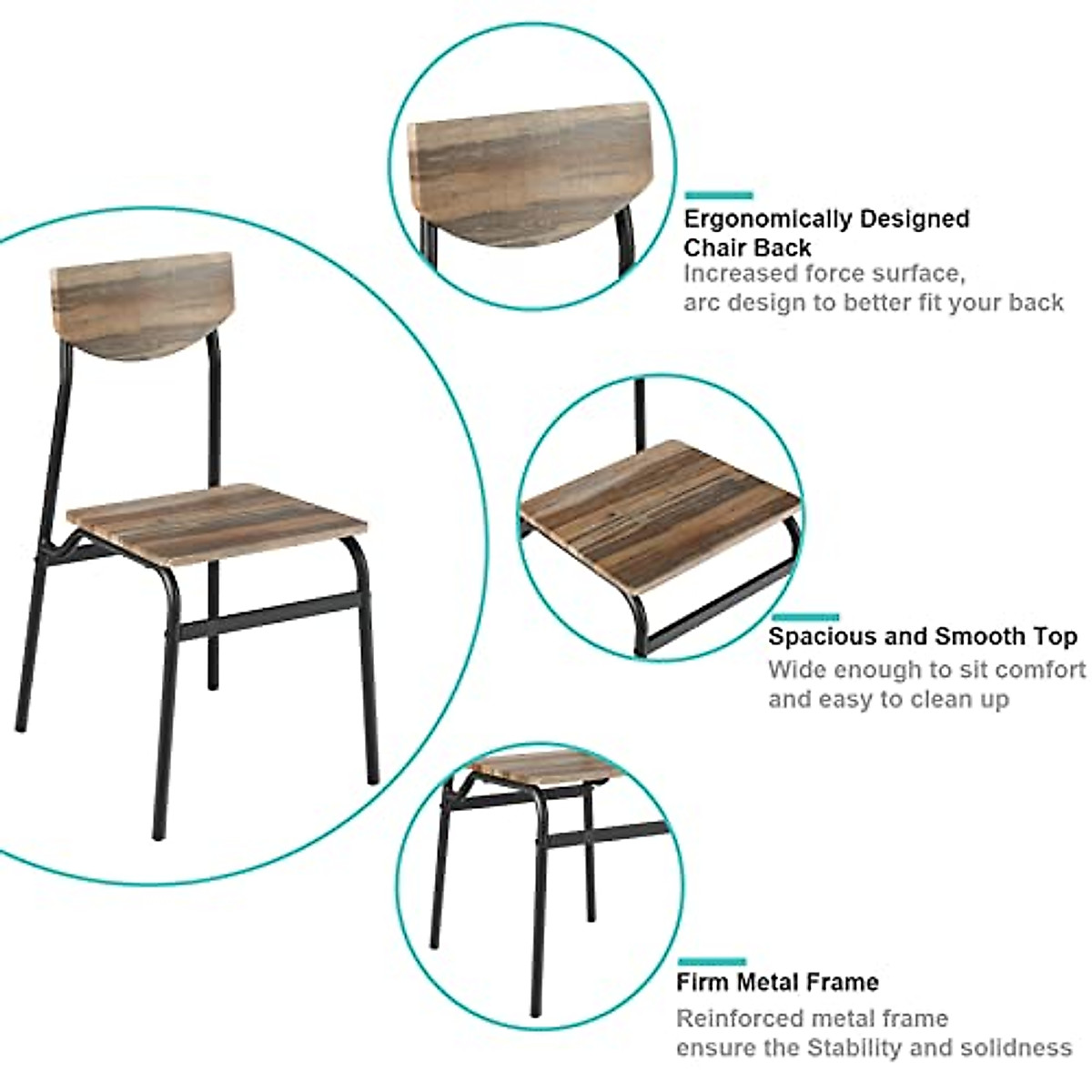 Ergonomically Designed Chair Back
Increased force surface, arc design to better fit your back

Spacious and Smooth Top
Wide enough to sit comfort and easy to clean up

Firm Metal Frame
Reinforced metal frame ensure the Stability and solidness