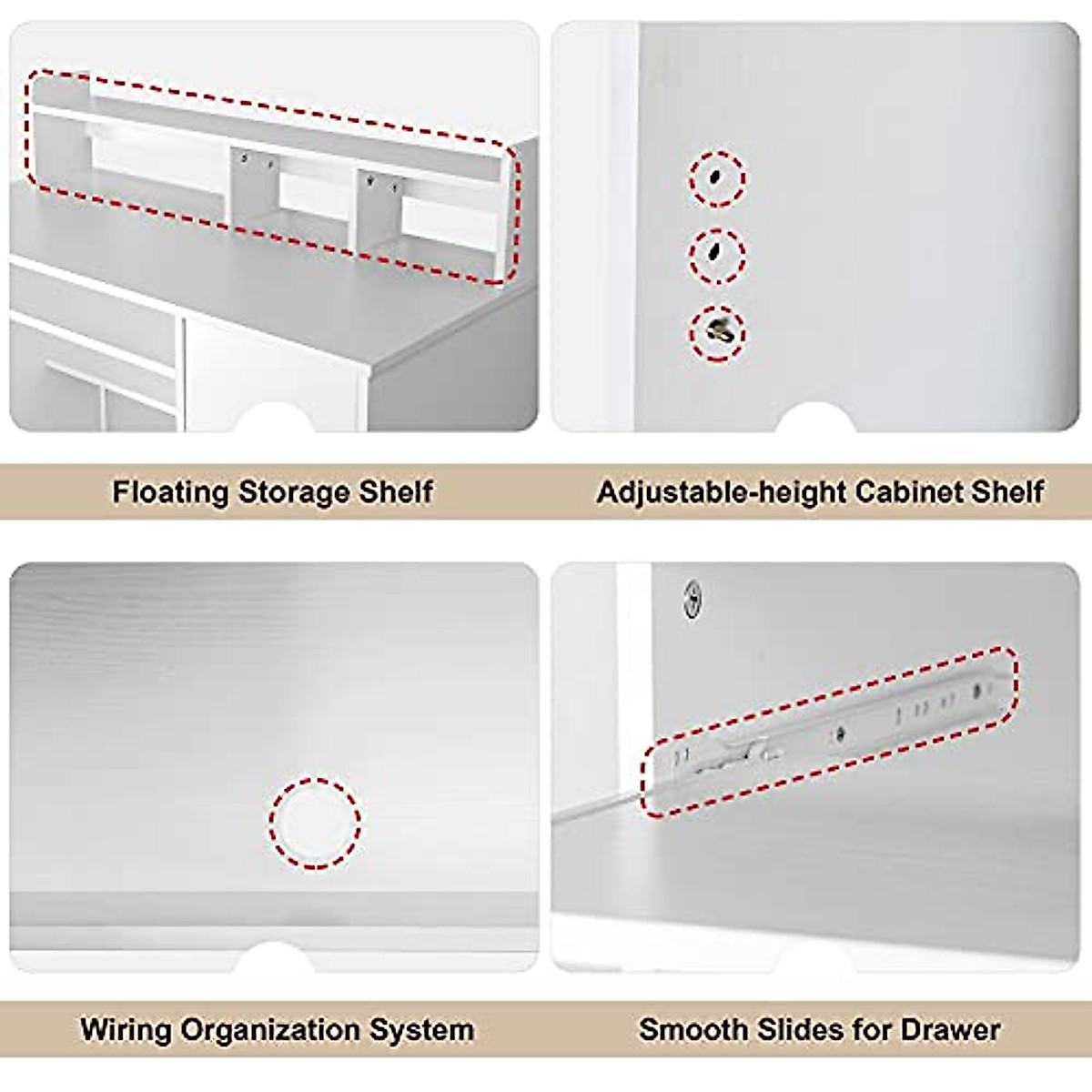 Floating Storage Shelf

Adjustable-height Cabinet Shelf

Wiring Organization System

Smooth Slides for Drawer