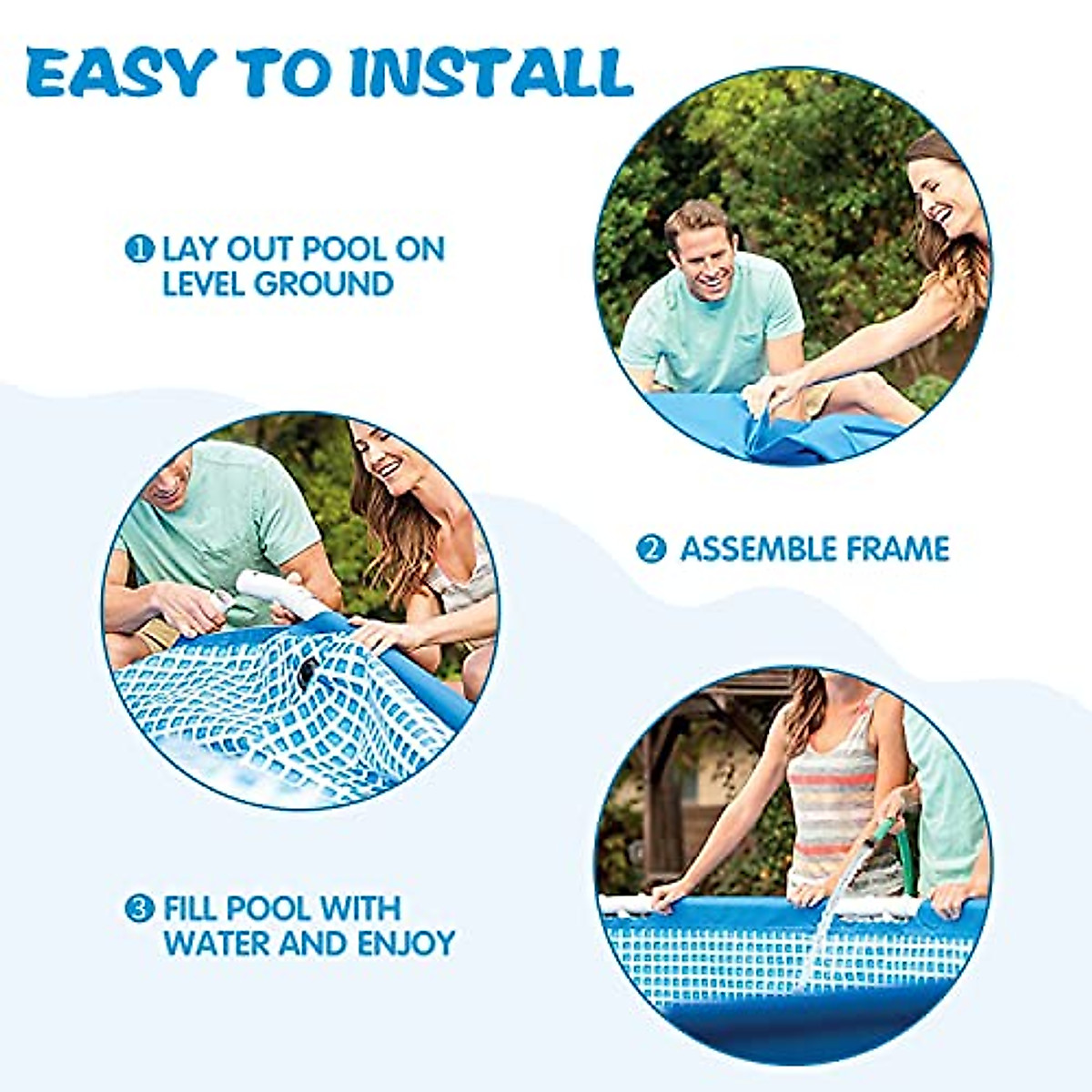 EASY TO INSTALL

1 LAY OUT POOL ON LEVEL GROUND

2 ASSEMBLE FRAME

3 FILL POOL WITH WATER AND ENJOY