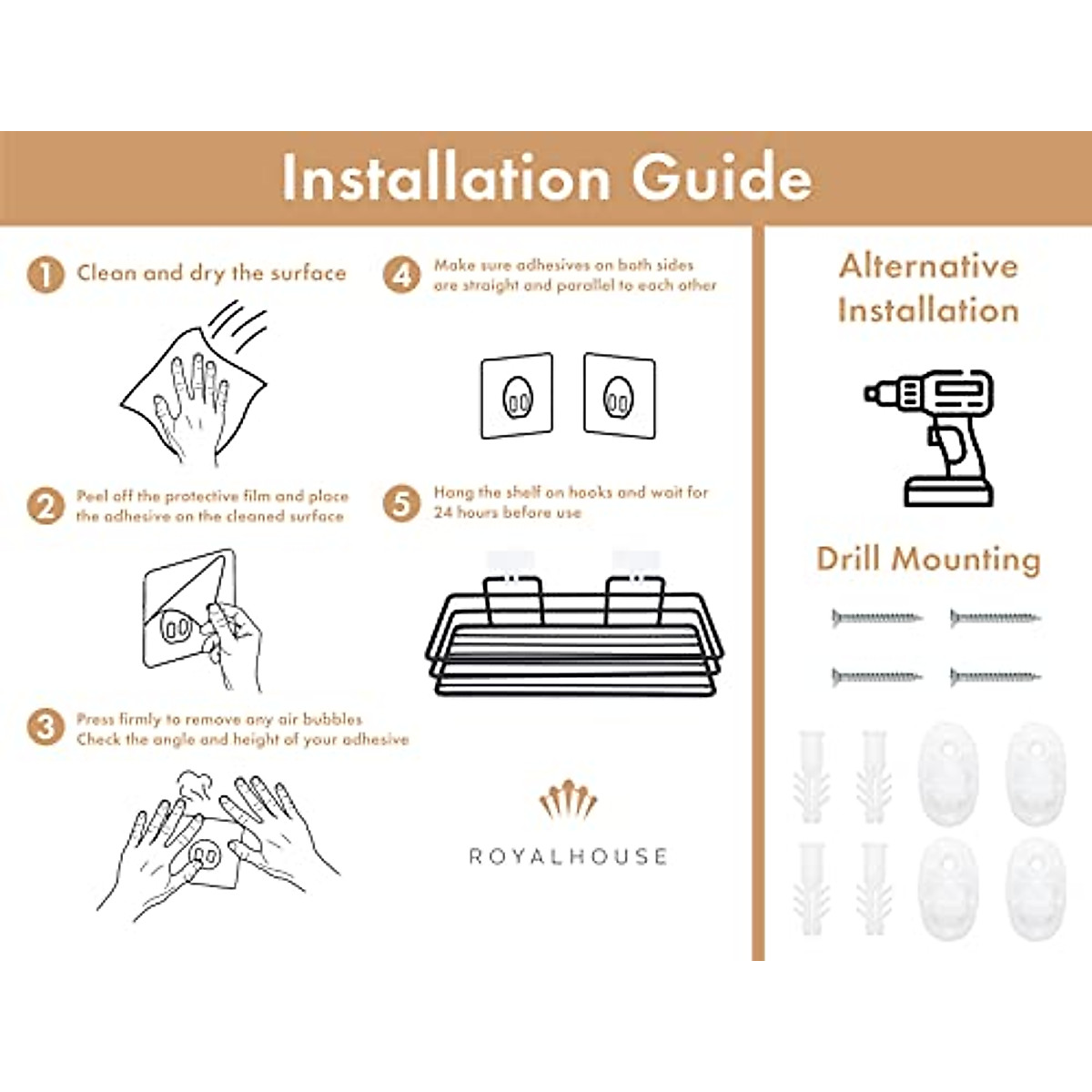 Installation Guide

1 Clean and dry the surface

2 Peel off the protective film and place the adhesive on the cleaned surface

3 Press firmly to remove any air bubbles
Check the angle and height of your adhesive

4 Make sure adhesives on both sides are straight and parallel to each other

5 Hang the shelf on hooks and wait for 24 hours before use

ROYALHOUSE

Alternative Installation

Drill Mounting