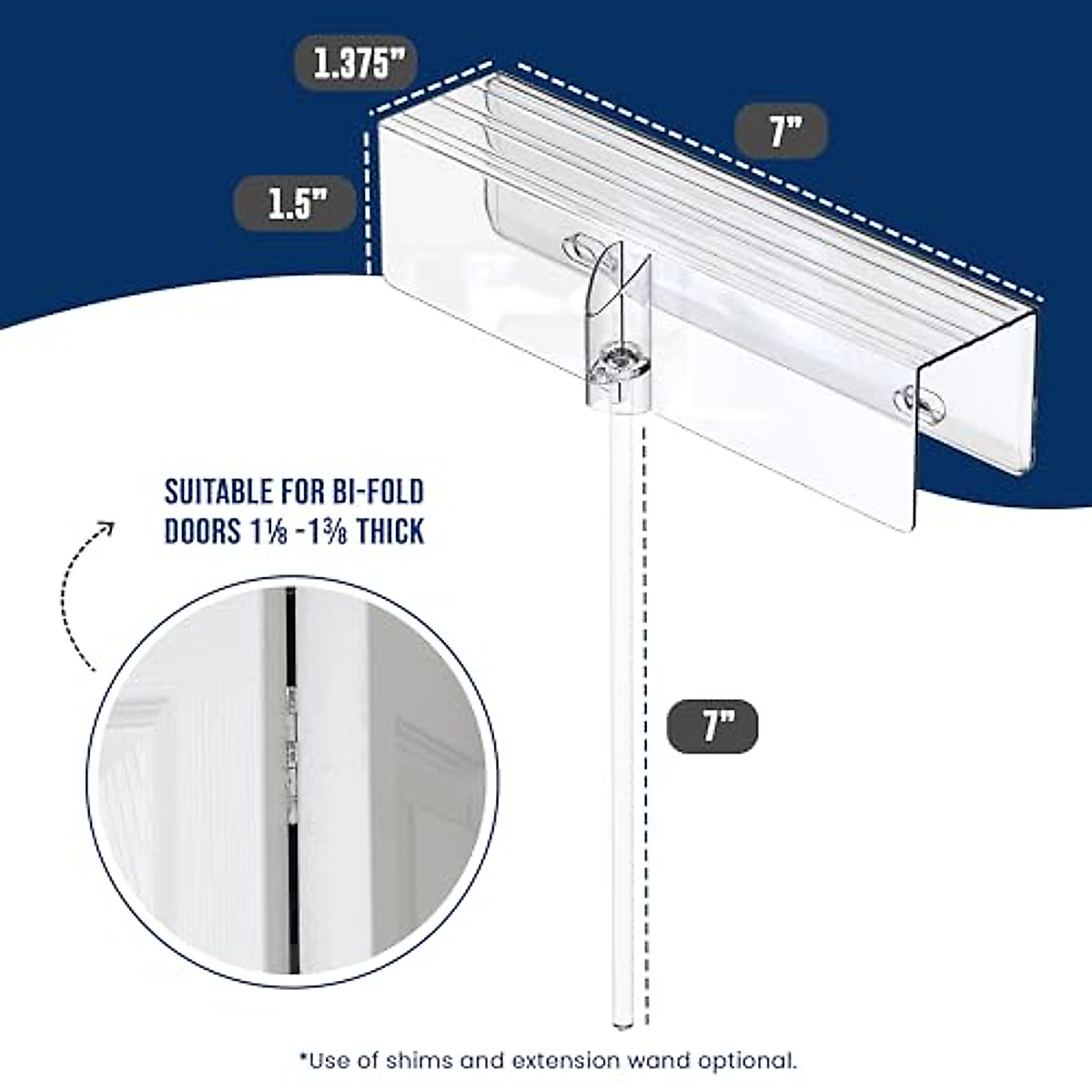 1.375"

7"

1.5"

SUITABLE FOR BI-FOLD DOORS 1⅛ -1⅜ THICK

7"

*Use of shims and extension wand optional.