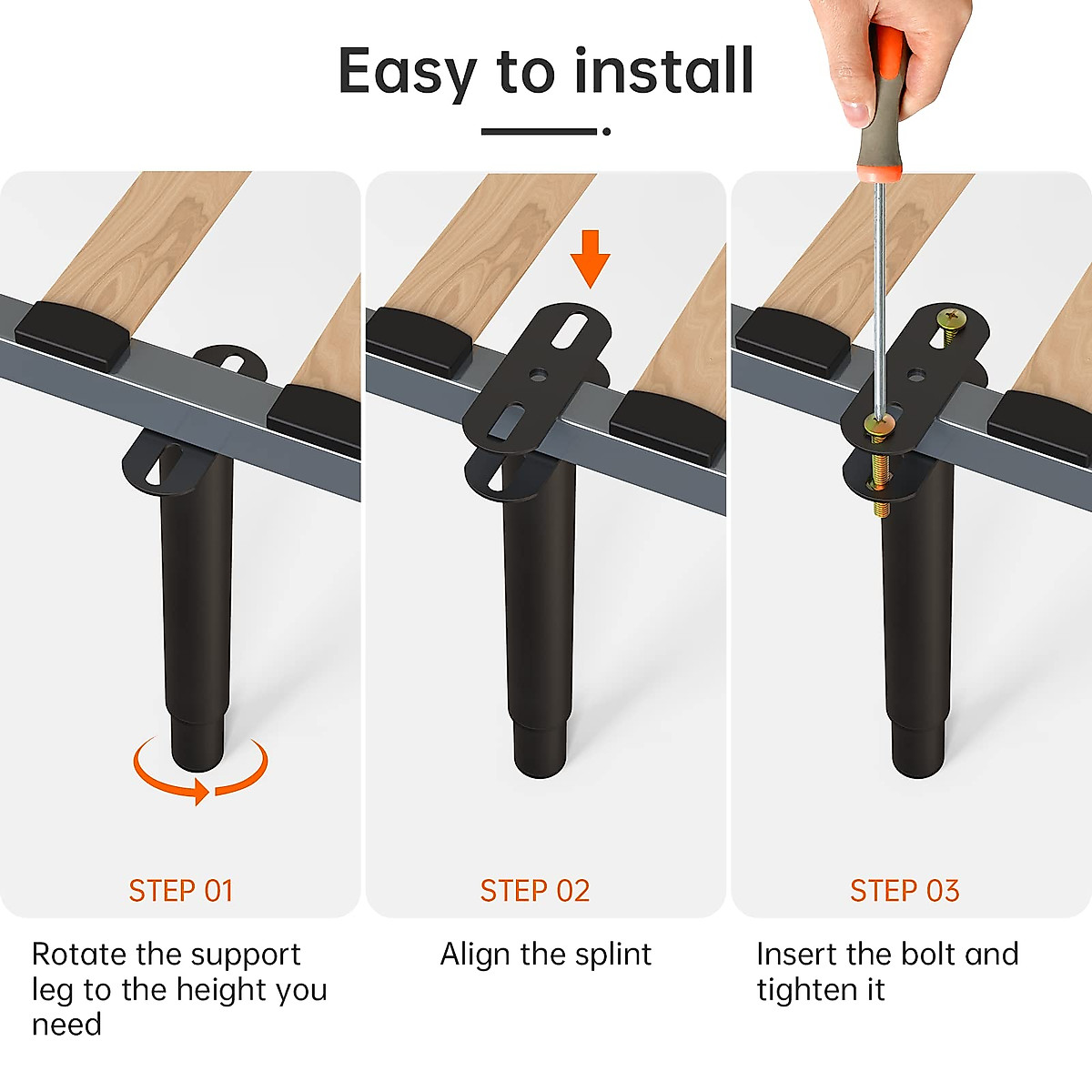 Easy to install

STEP 01

Rotate the support leg to the height you need

STEP 02

Align the splint

STEP 03

Insert the bolt and tighten it