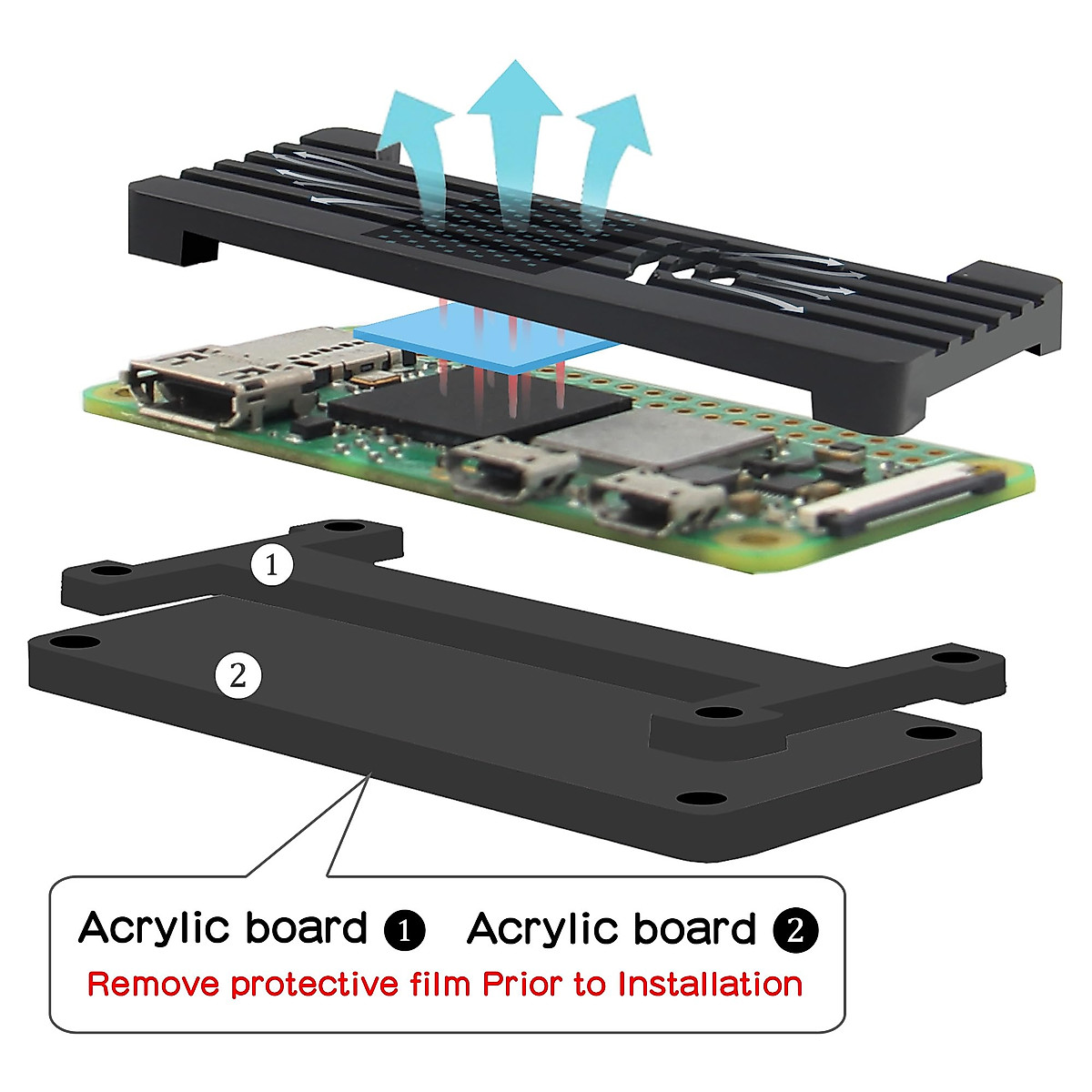 1

2

Acrylic board ❶ Acrylic board ❷
Remove protective film Prior to Installation