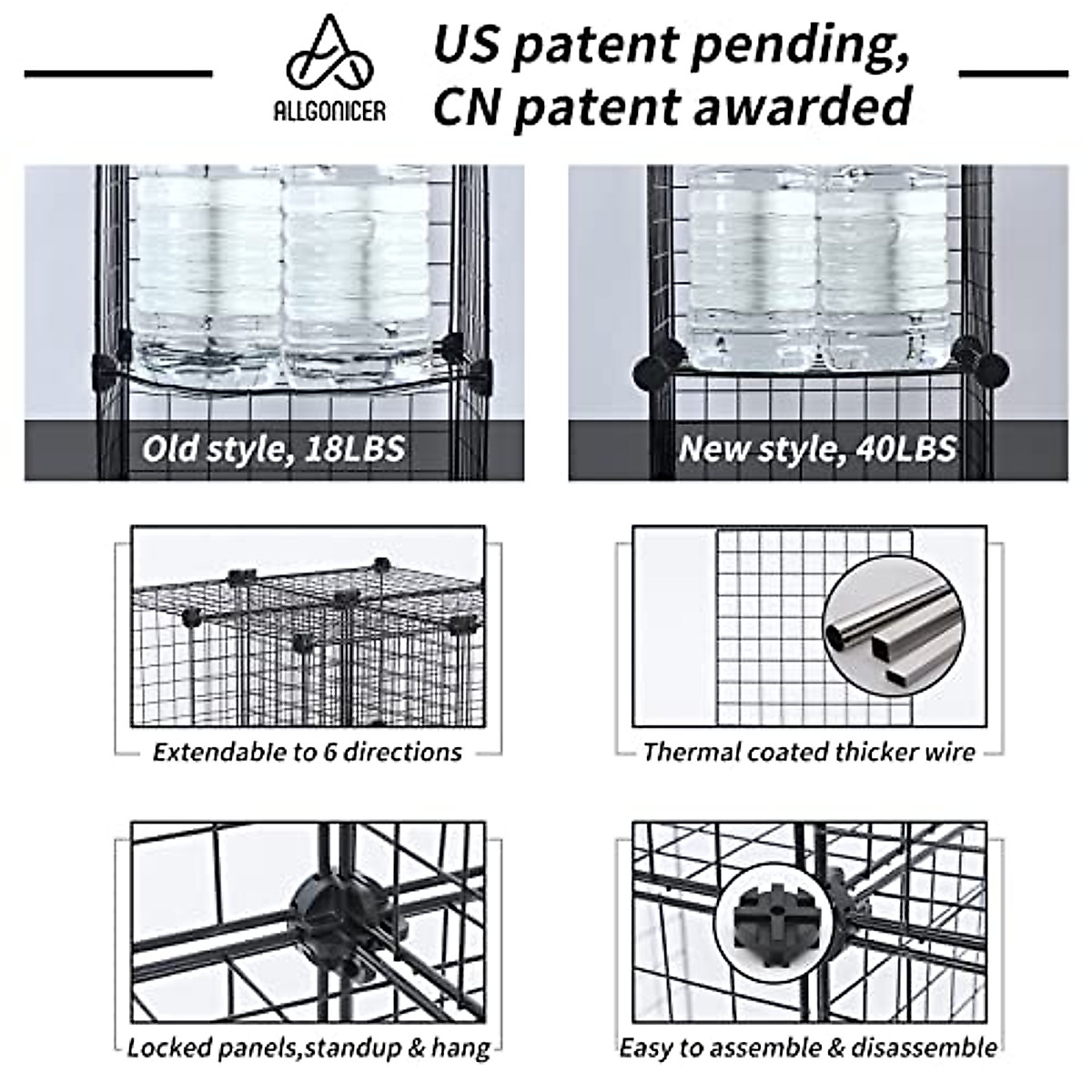 ALLGONICER

US patent pending, CN patent awarded

Old style, 18LBS

New style, 40LBS

Extendable to 6 directions

Thermal coated thicker wire

Locked panels,standup & hang

Easy to assemble & disassemble