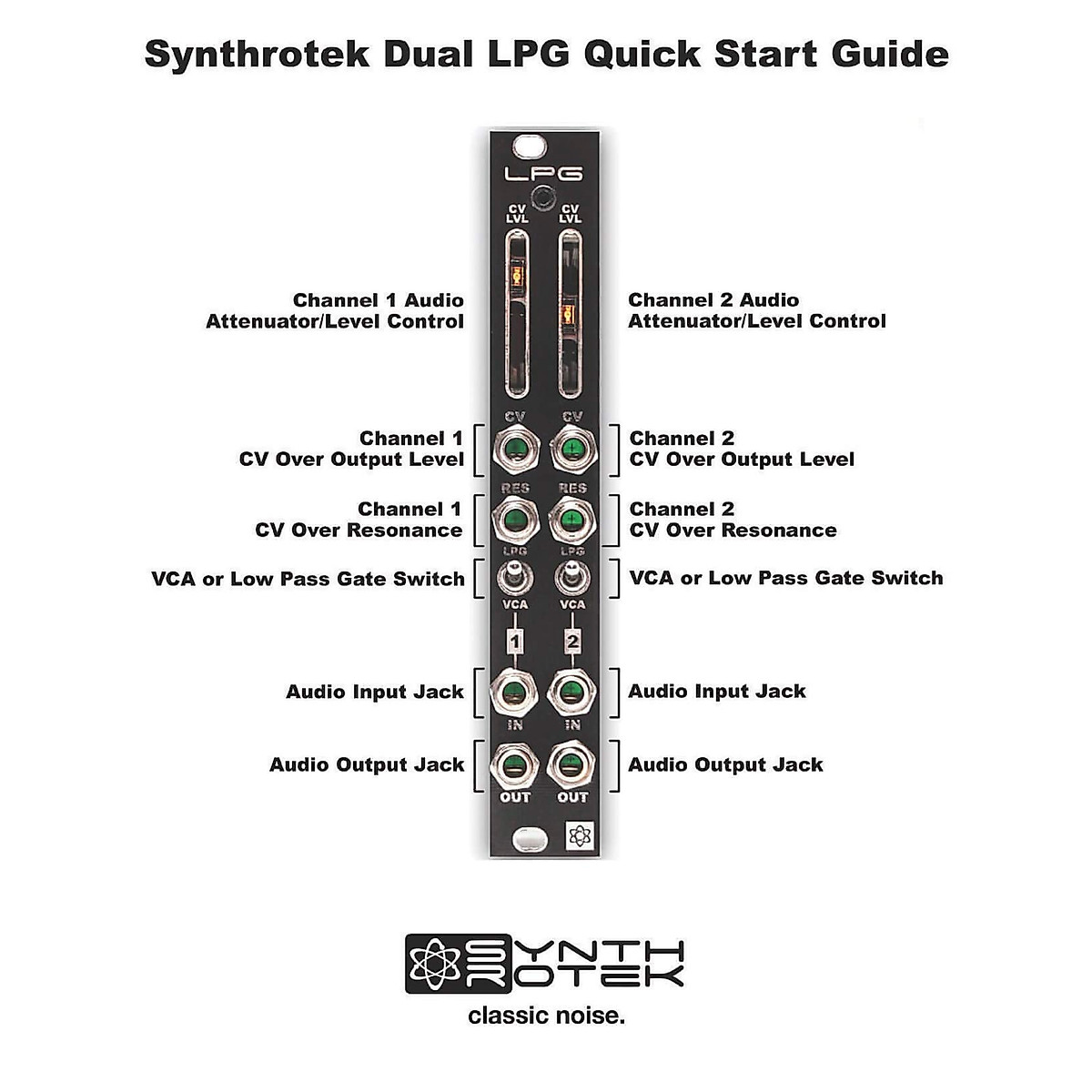 Synthrotek Dual LPG Quick Start Guide

LPG

CV LVL

CV LVL

Channel 1 Audio Attenuator/Level Control

Channel 2 Audio Attenuator/Level Control

CV

CV

Channel 1 CV Over Output Level

Channel 2 CV Over Output Level

RES

RES

Channel 1 CV Over Resonance

Channel 2 CV Over Resonance

LPG

LPG

VCA or Low Pass Gate Switch

VCA or Low Pass Gate Switch

VCA

VCA

1

2

Audio Input Jack

Audio Input Jack

IN

IN

Audio Output Jack

Audio Output Jack

OUT

OUT

SYNTH ROTEK

classic noise.