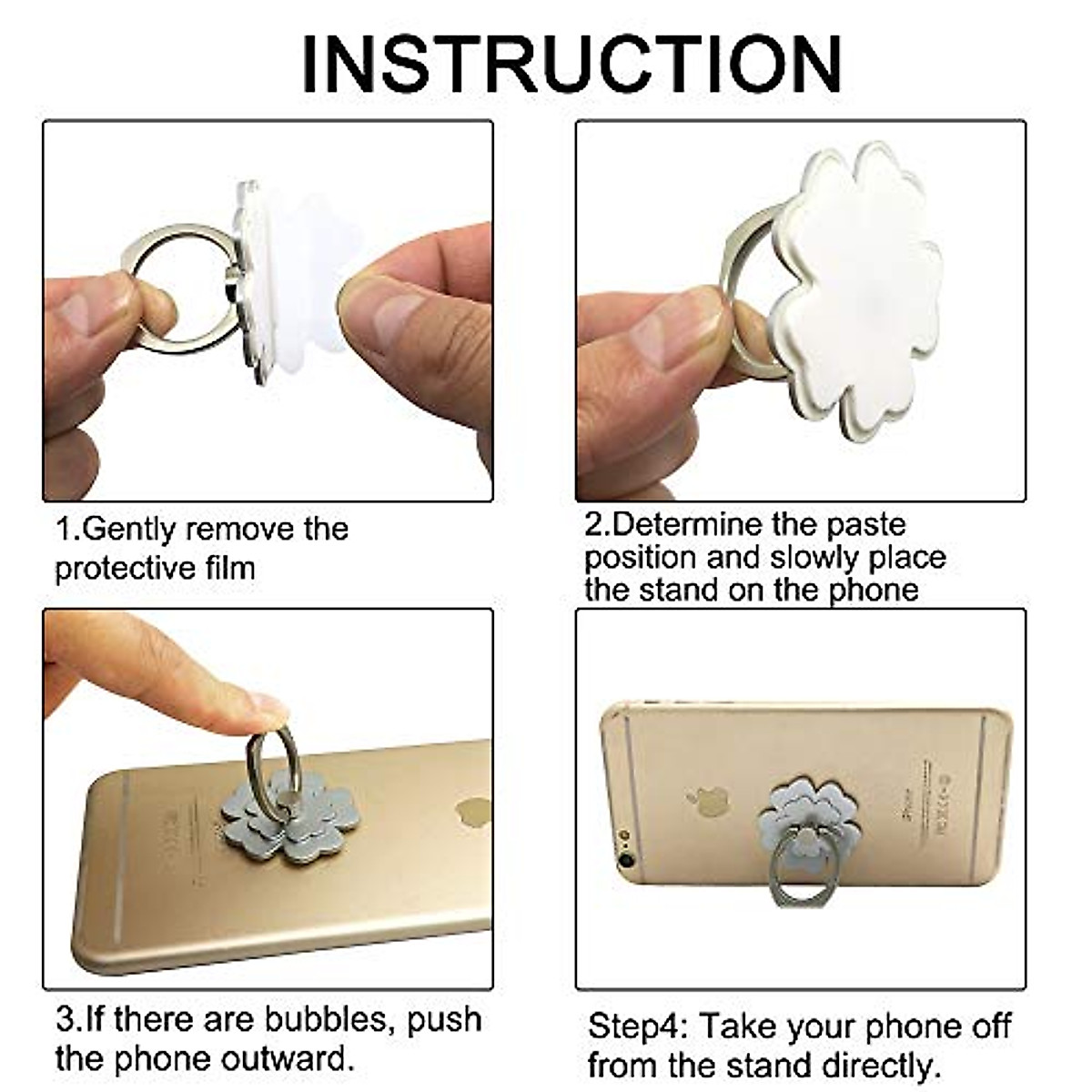 INSTRUCTION

1.Gently remove the protective film

2.Determine the paste position and slowly place the stand on the phone

3.If there are bubbles, push the phone outward.

Step4: Take your phone off from the stand directly.