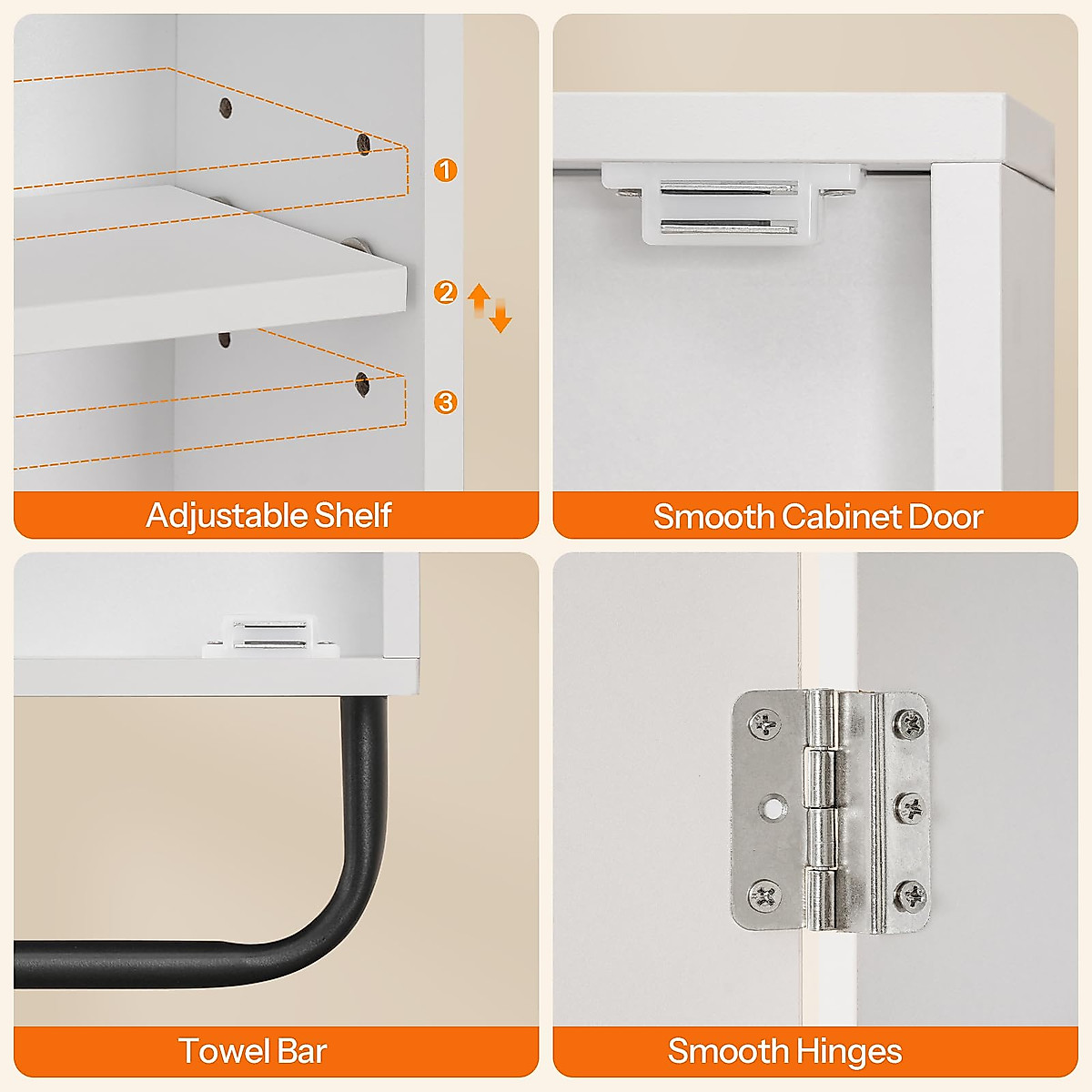 1
2
3
Adjustable Shelf

Smooth Cabinet Door

Towel Bar

Smooth Hinges